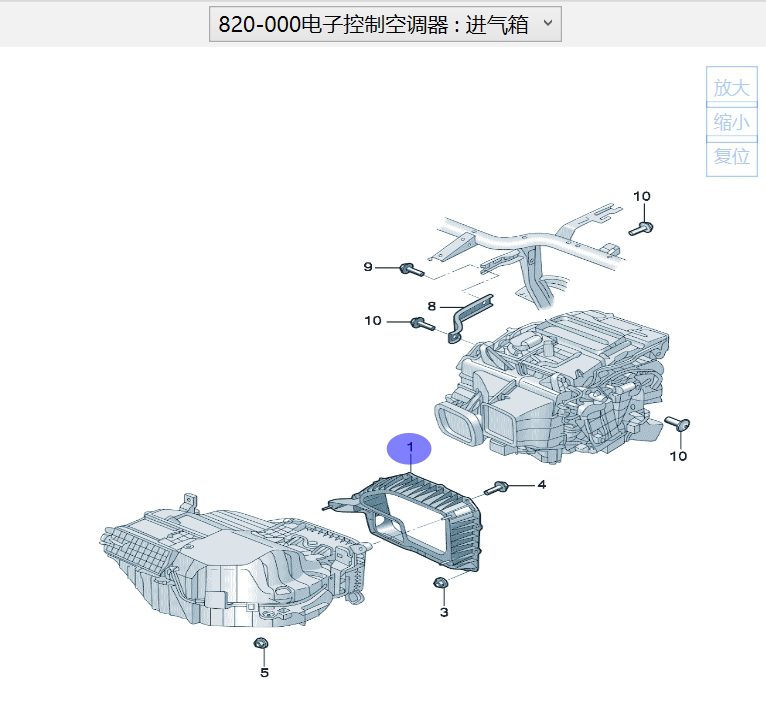 820-000电子控制空调器：进气箱

放大
缩小
复位

10
9
8
10
10
1
4
3
5