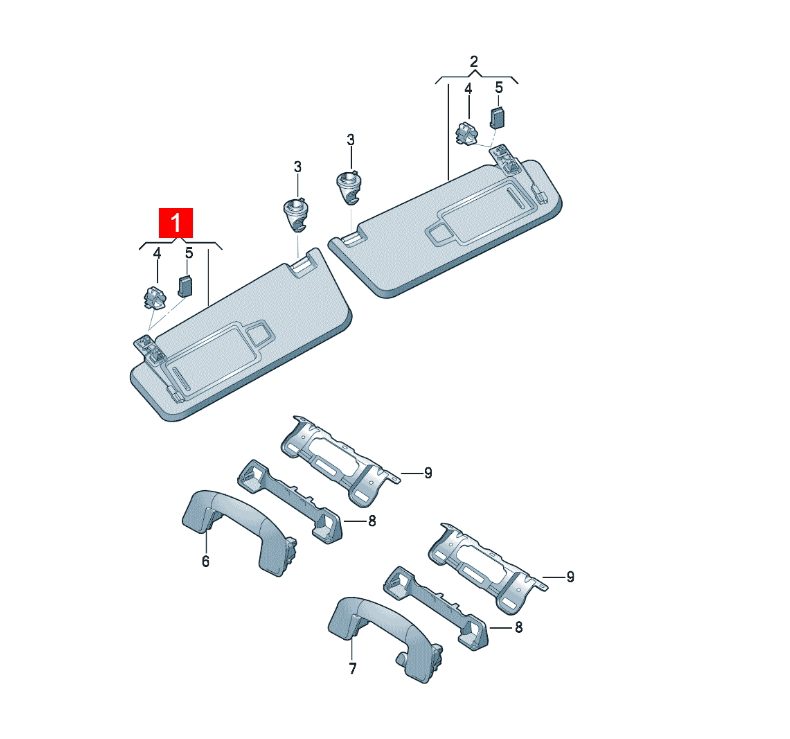 2
4
5
3
3
1
4
5
9
8
6
9
8
7