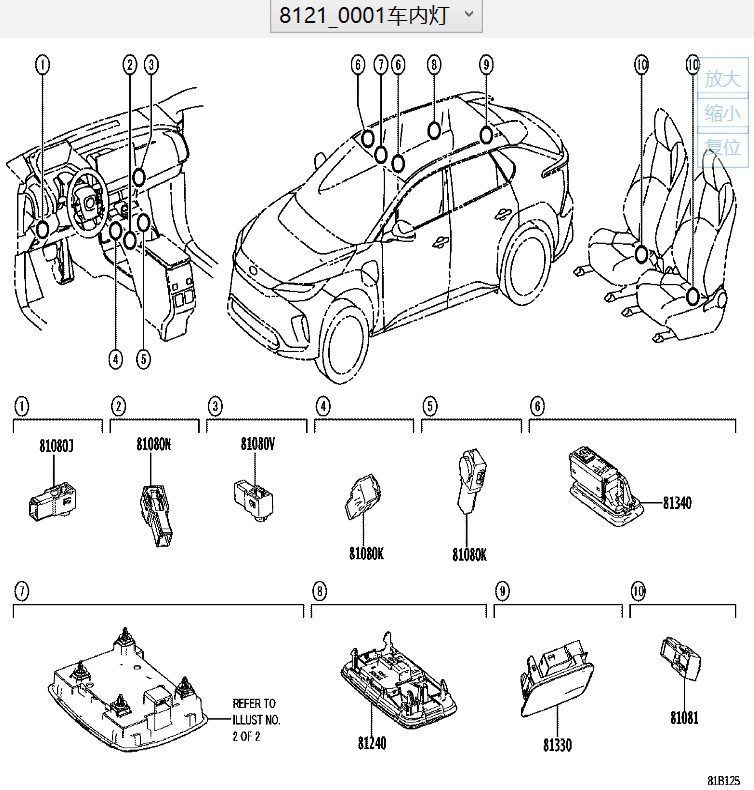 8121_0001车内灯

放大
缩小
复位

1 2 3 6 7 6 8 9 10 10

4 5

1
81080J

2
81080N

3
81080V

4
81080K

5
81080K

6
81340

7
REFER TO ILLUST NO. 2 OF 2

8
81240

9
81330

10
81081

81B125