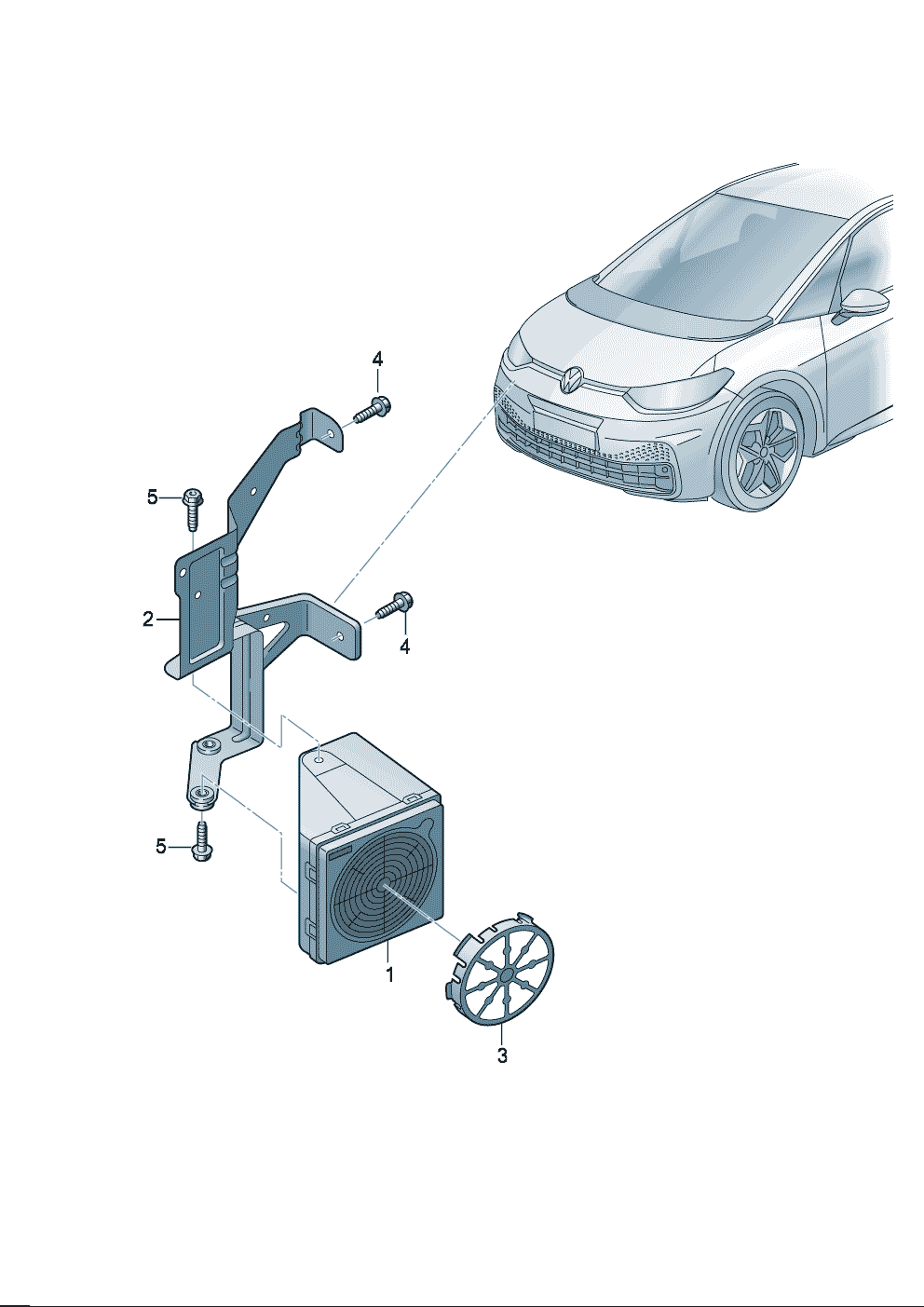 4
5
2
4
5
1
3