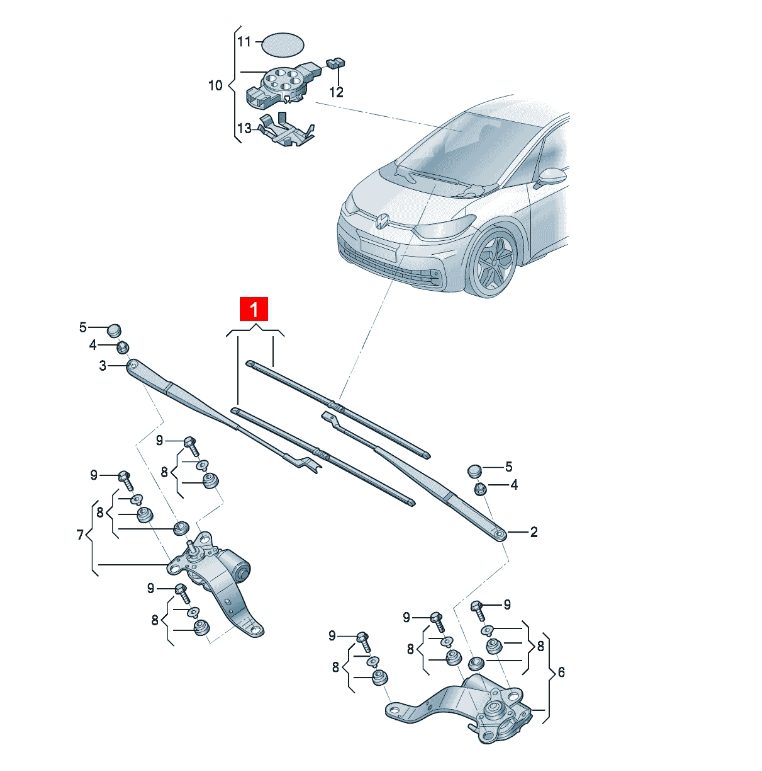 11
10
12
13
1
5
4
3
9
8
9
8
7
9
8
5
4
2
9
9
8
8
9
8
6