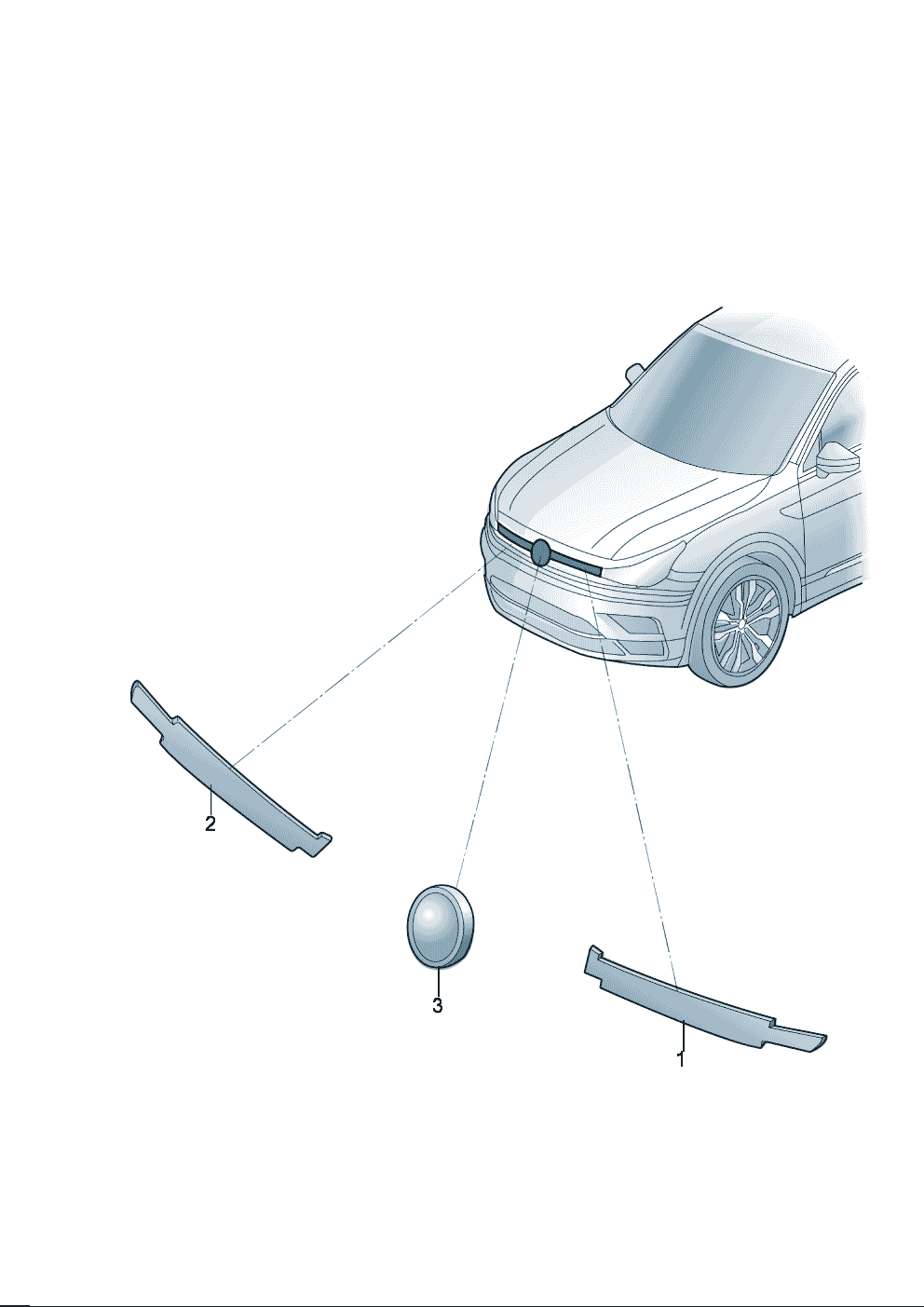 2

3

1