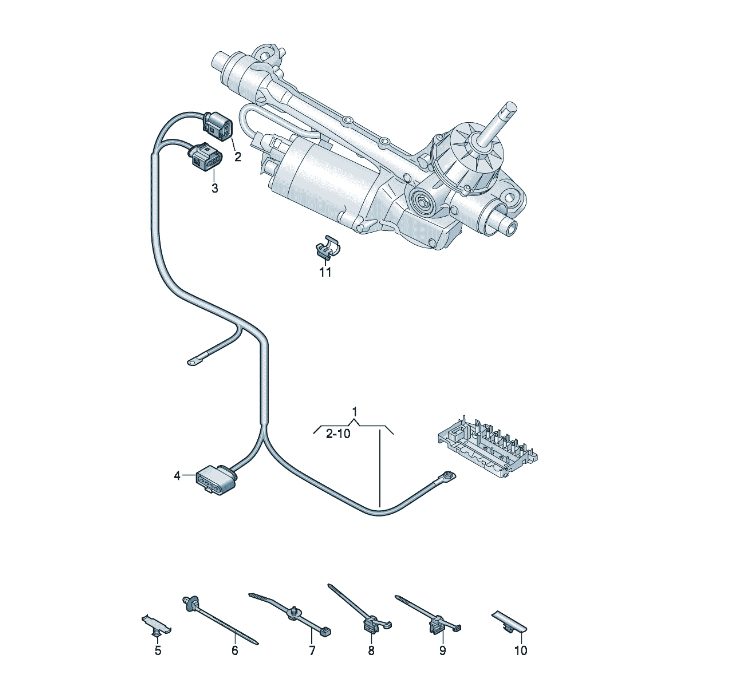 2
3
11
1
2-10
4
5
6
7
8
9
10