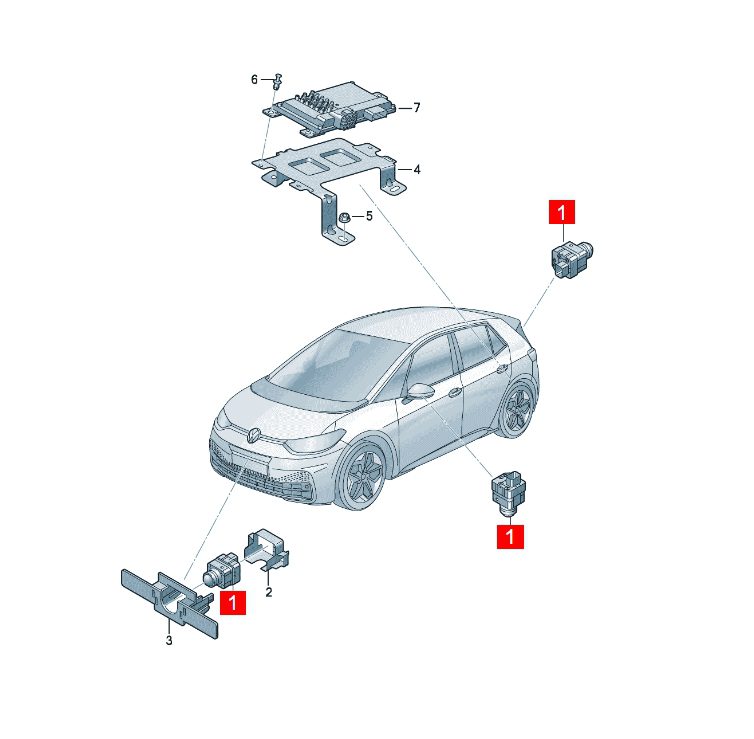 6
7
4
5
1
1
1
2
3