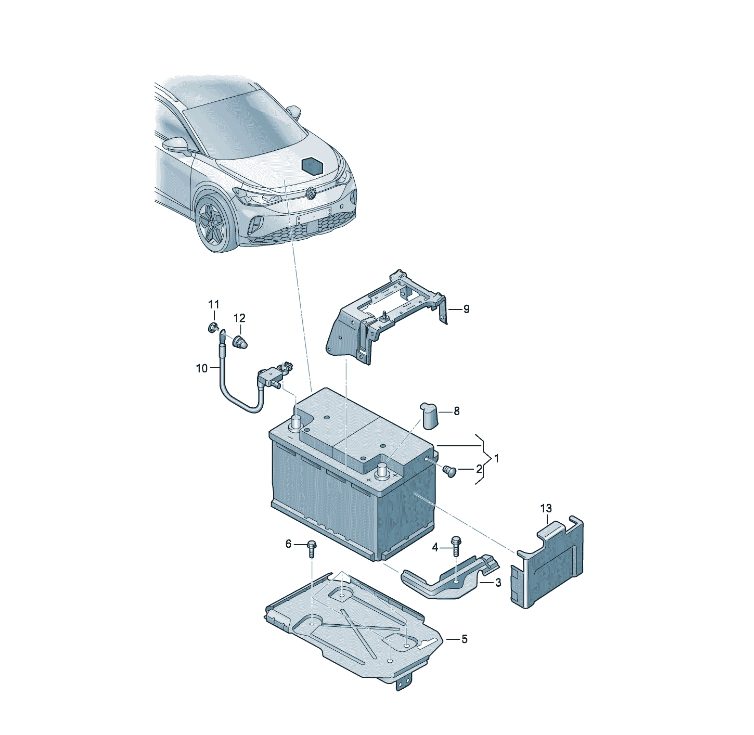 11
12
9
10
8
1
2
13
6
4
3
5