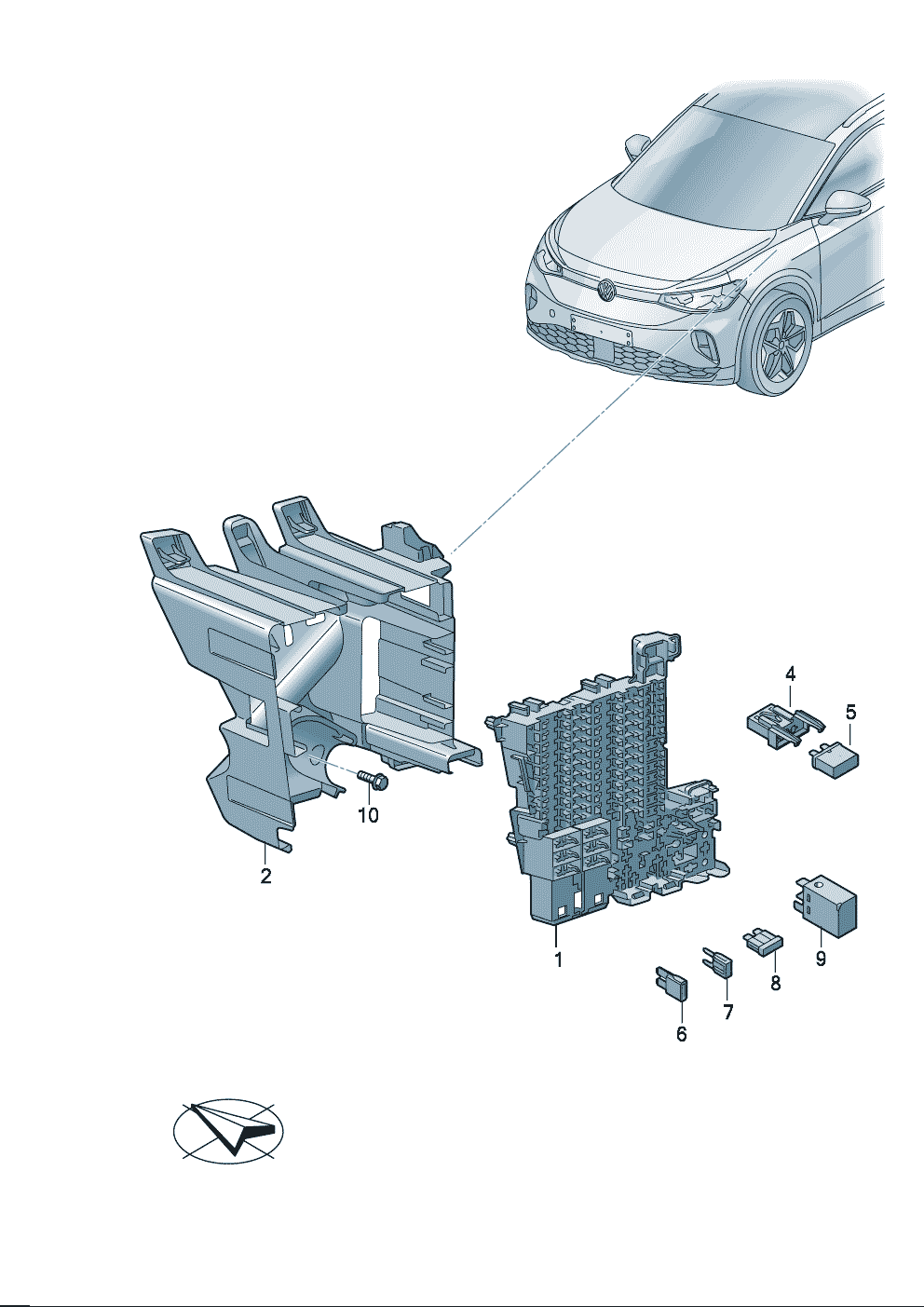 4
5
10
2
1
9
8
7
6