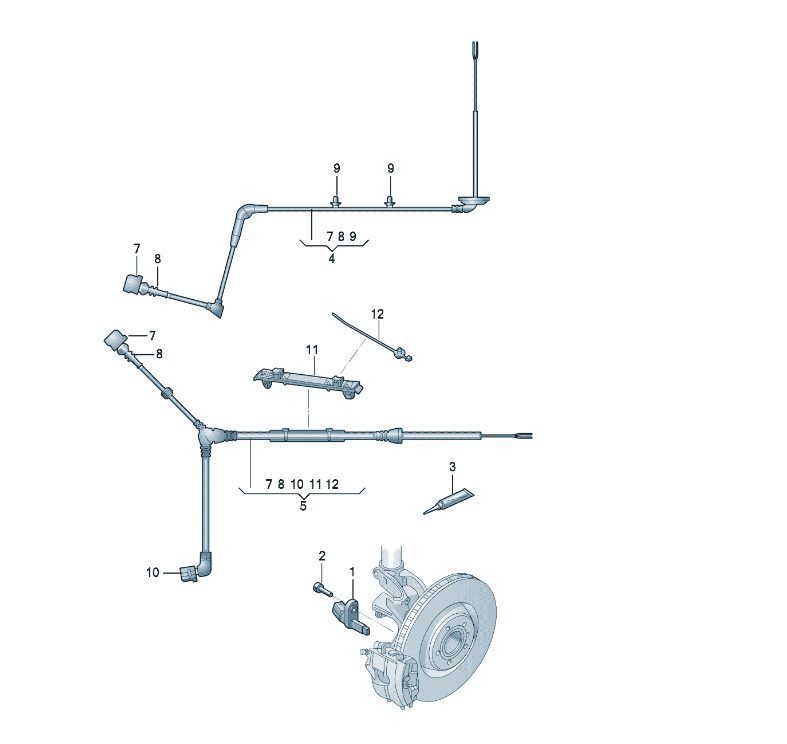 9 9

7 8 9
4

7
8

12

7
8

11

7 8 10 11 12
5

3

10

2
1