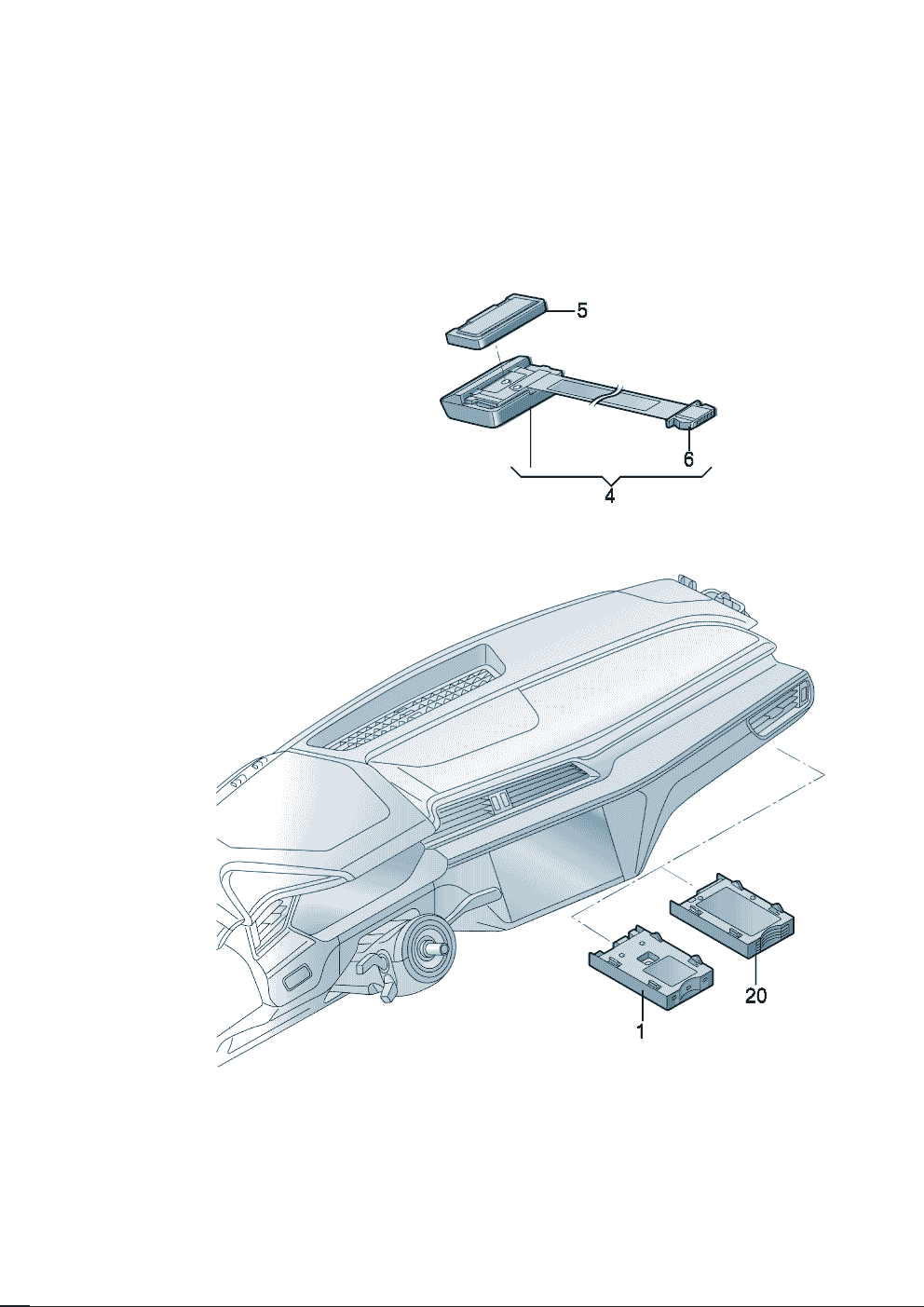 5

6

4

20

1