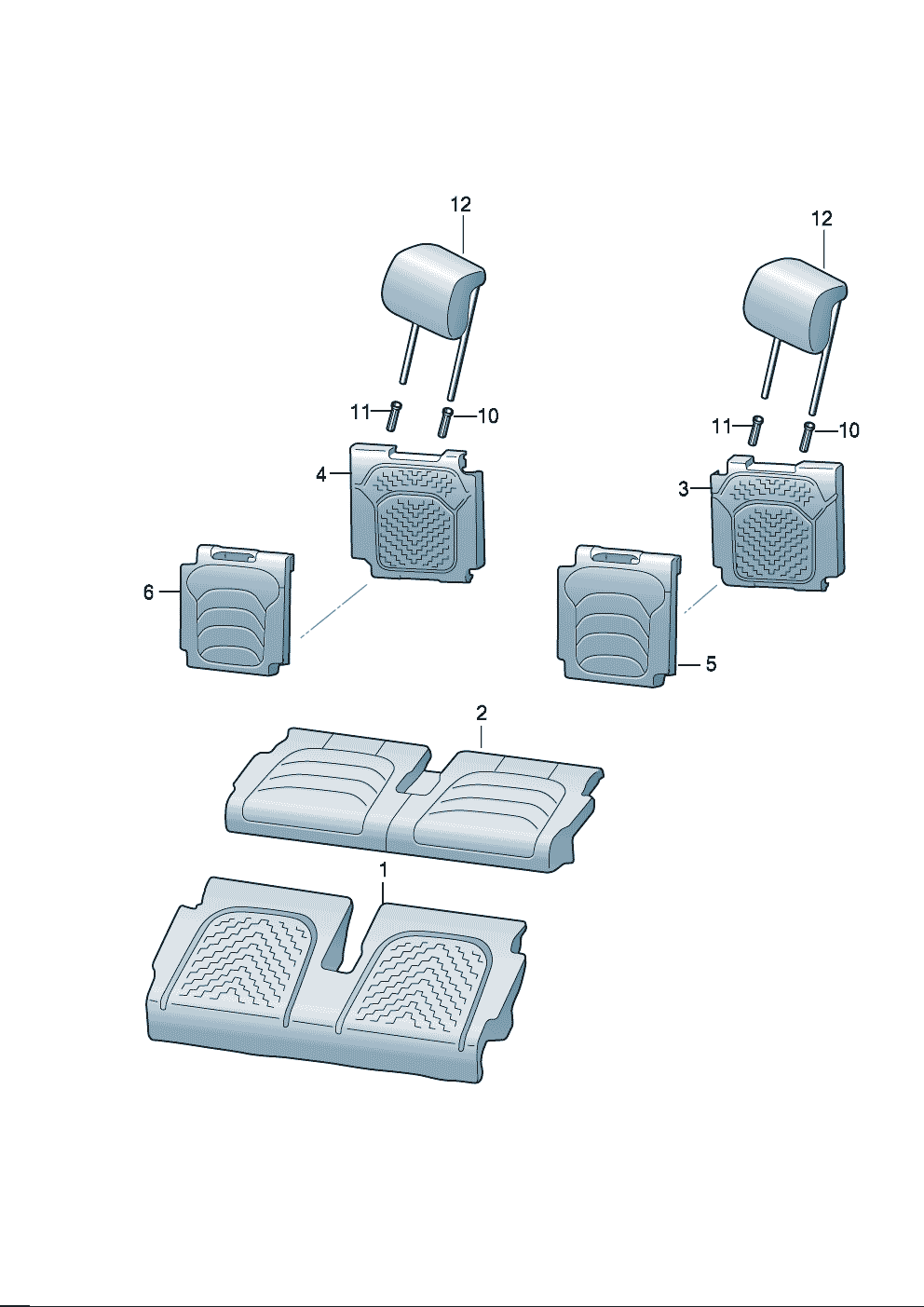 12
12
11
10
11
10
4
3
6
5
2
1