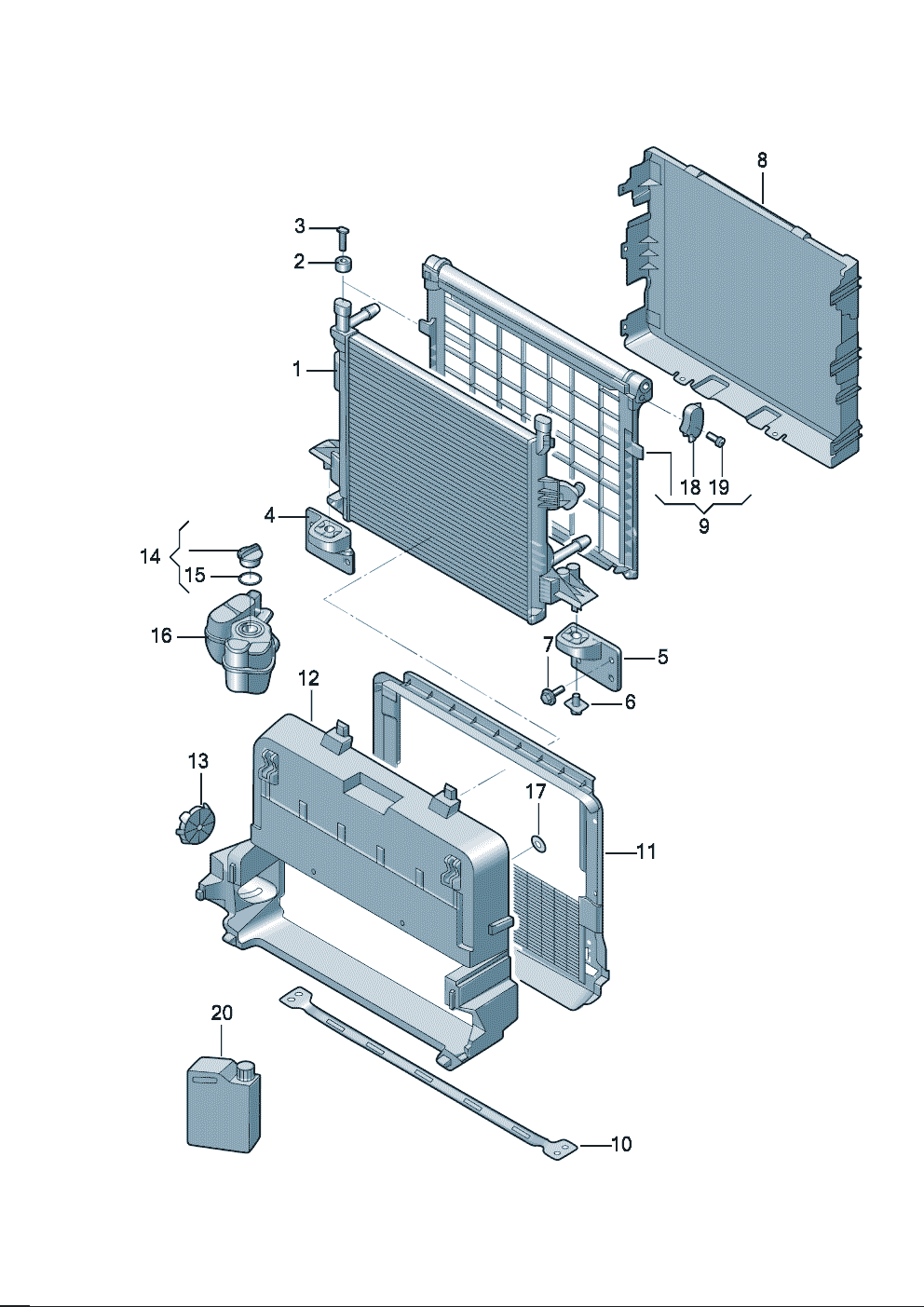 8
3
2
1
18 19
9
4
14
15
16
7
5
6
12
13
17
11
20
10