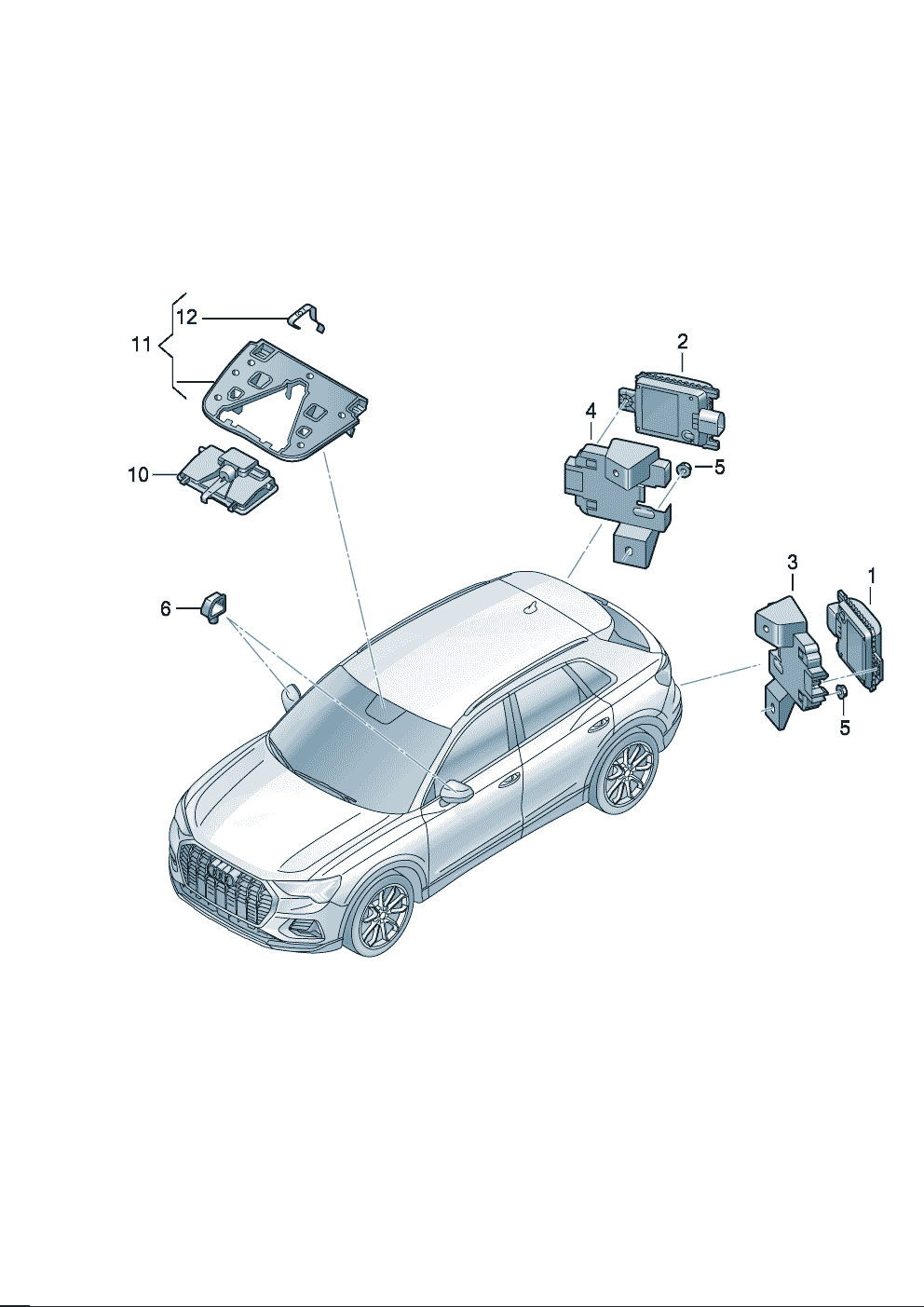 12
11
10
6
2
4
5
3
1
5