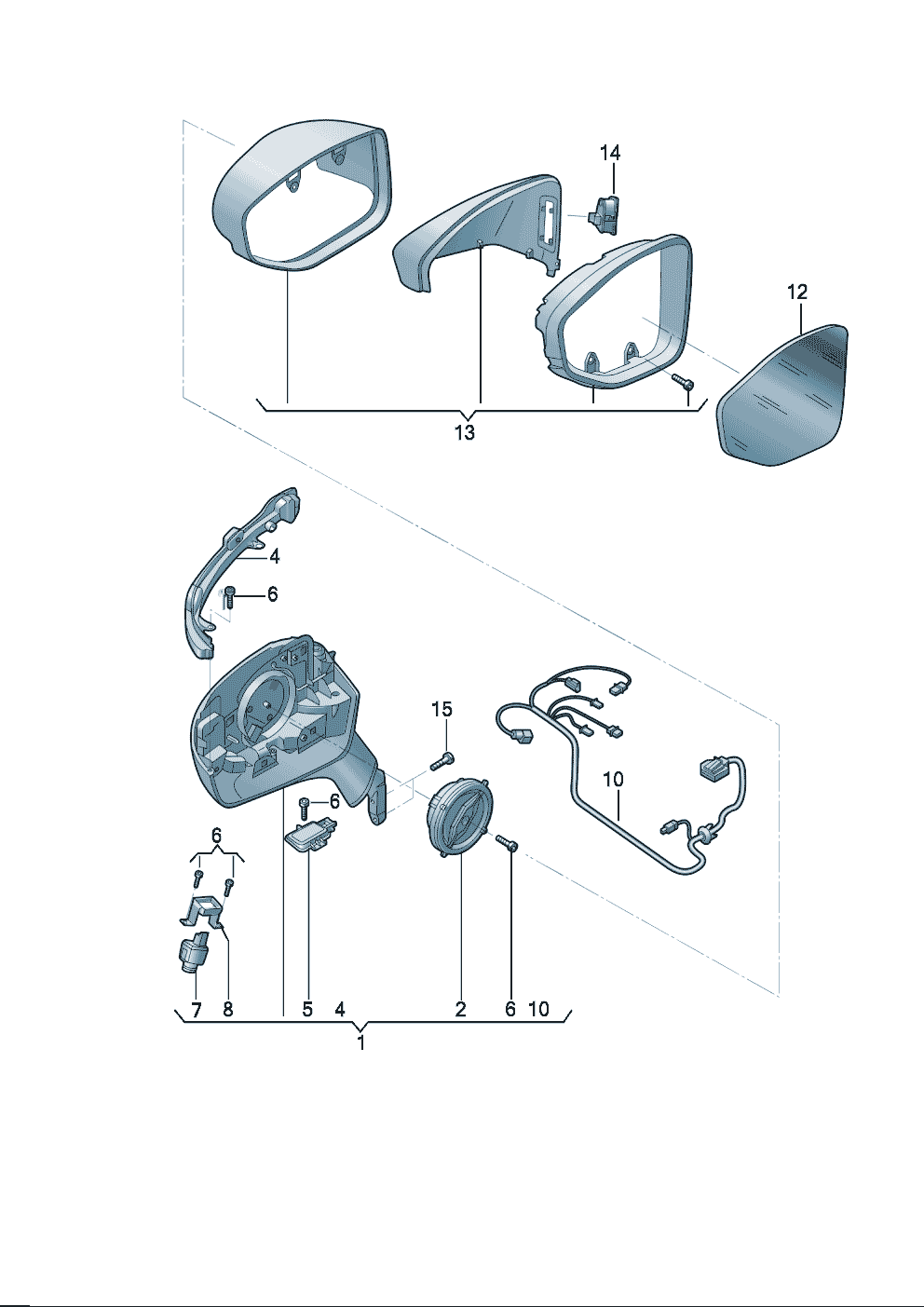 14
12
13
4
6
15
10
6
6
7 8 5 4 2 6 10
1