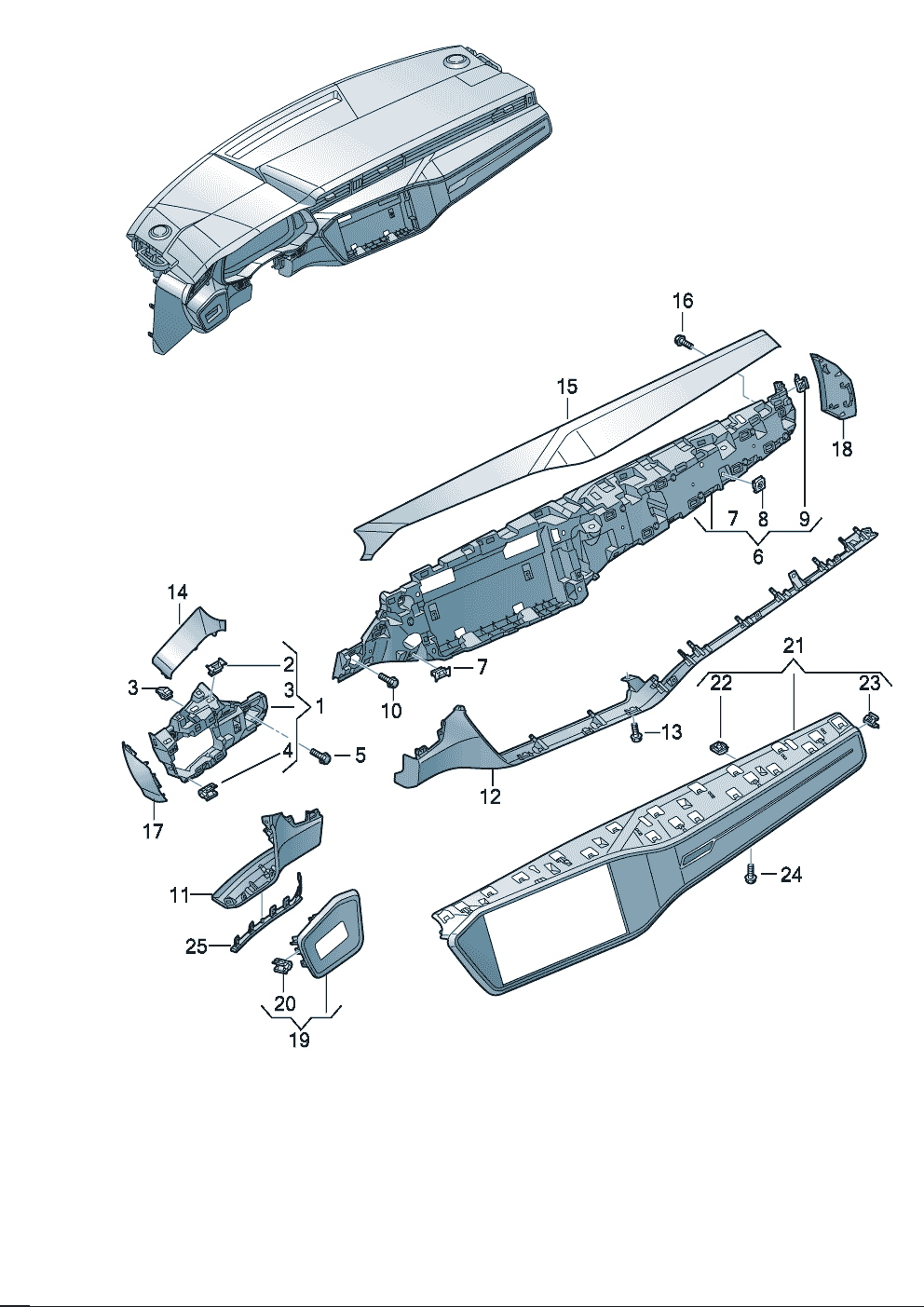 16
15
18
7 8 9
6
14
2
3
3
1
4
5
7
10
21
22
23
13
12
17
11
24
25
20
19