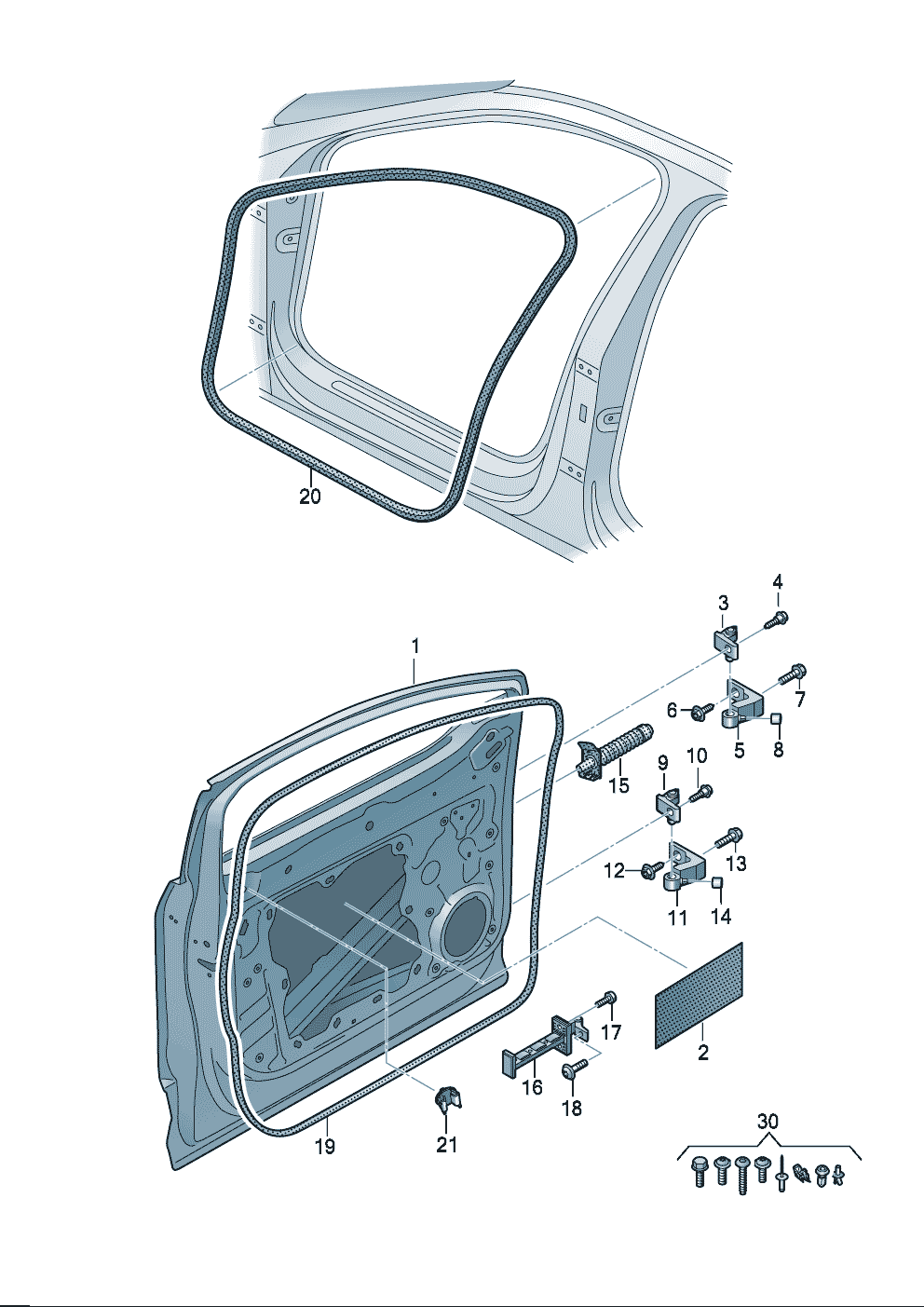 20

1

3

4

7

6

5

8

15

9

10

13

12

11

14

17

2

16

18

19

21

30