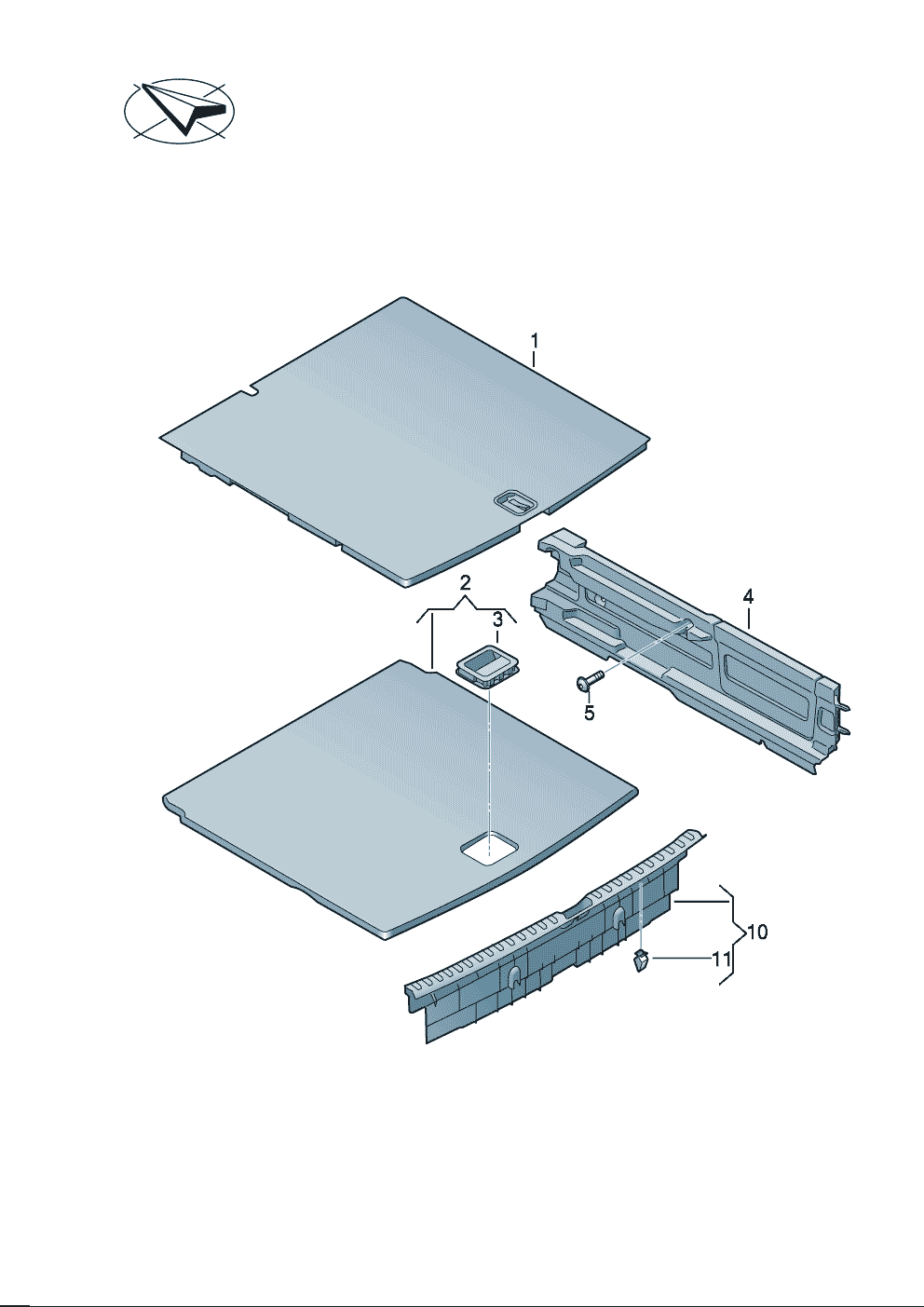 1
2
3
4
5
10
11