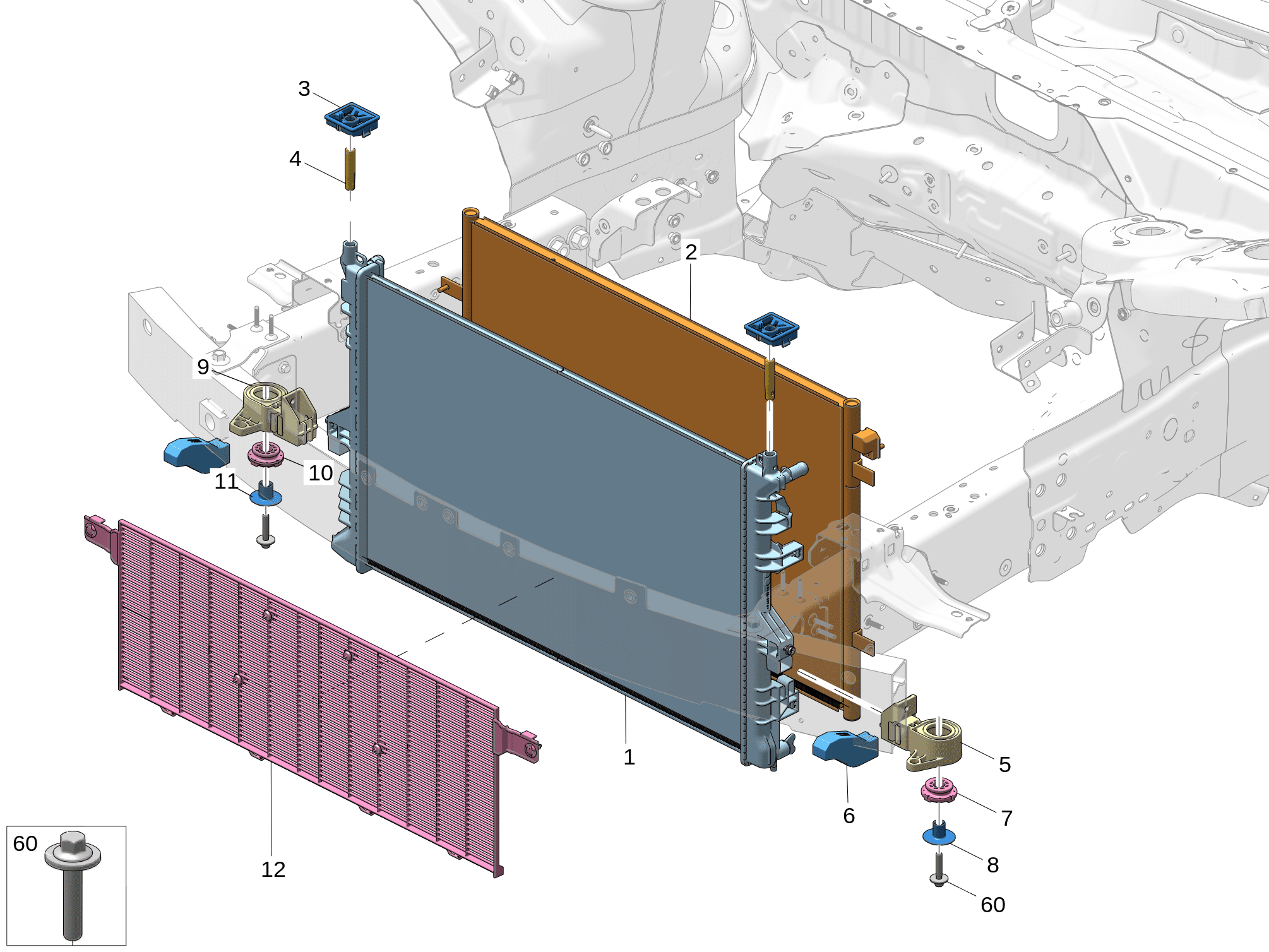 3
4
2
9
10
11
1
5
6
7
8
60
12
60