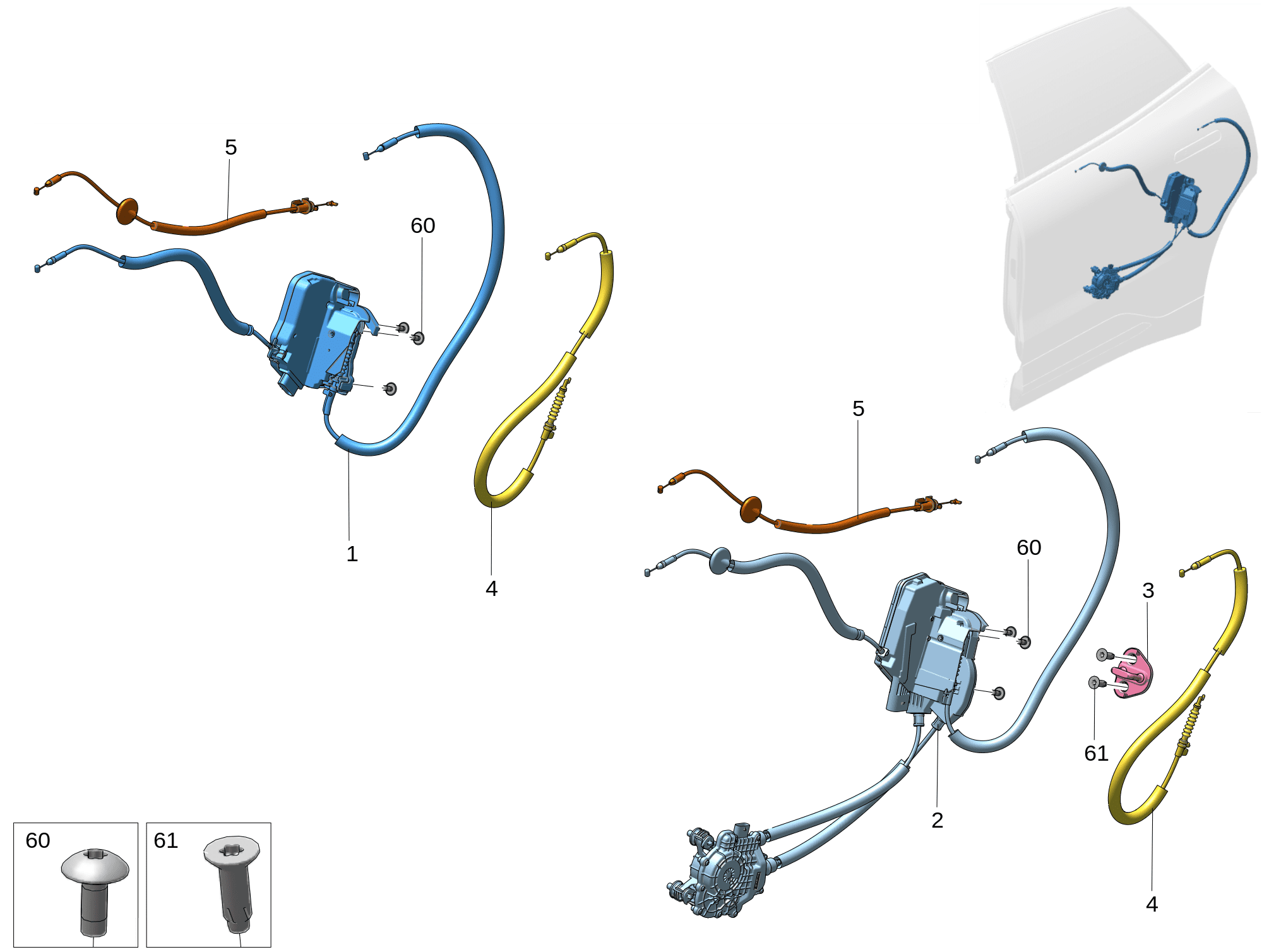 5
60
1
4
5
60
3
61
2
4
60
61