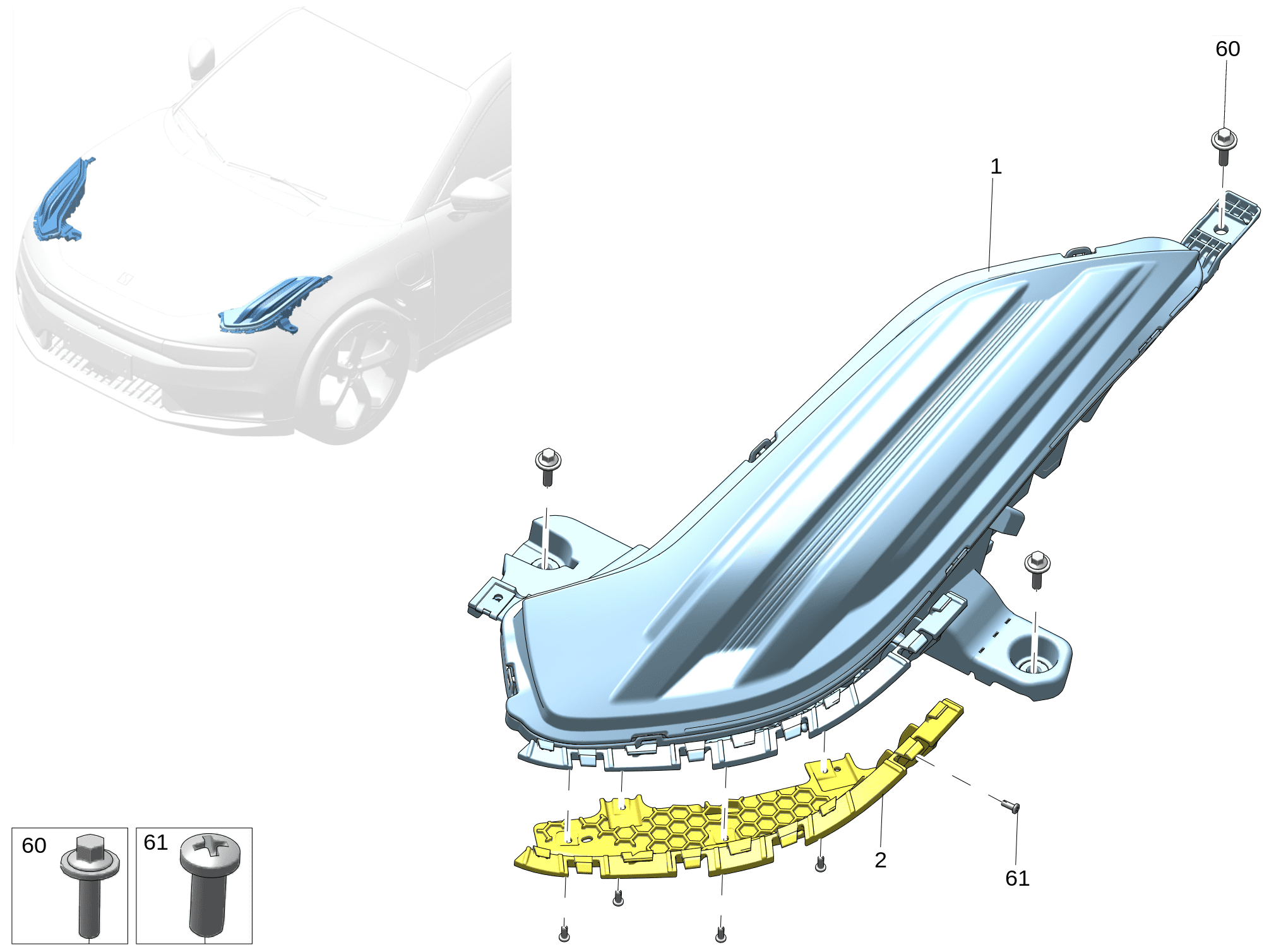 60
1
2
61
60
61