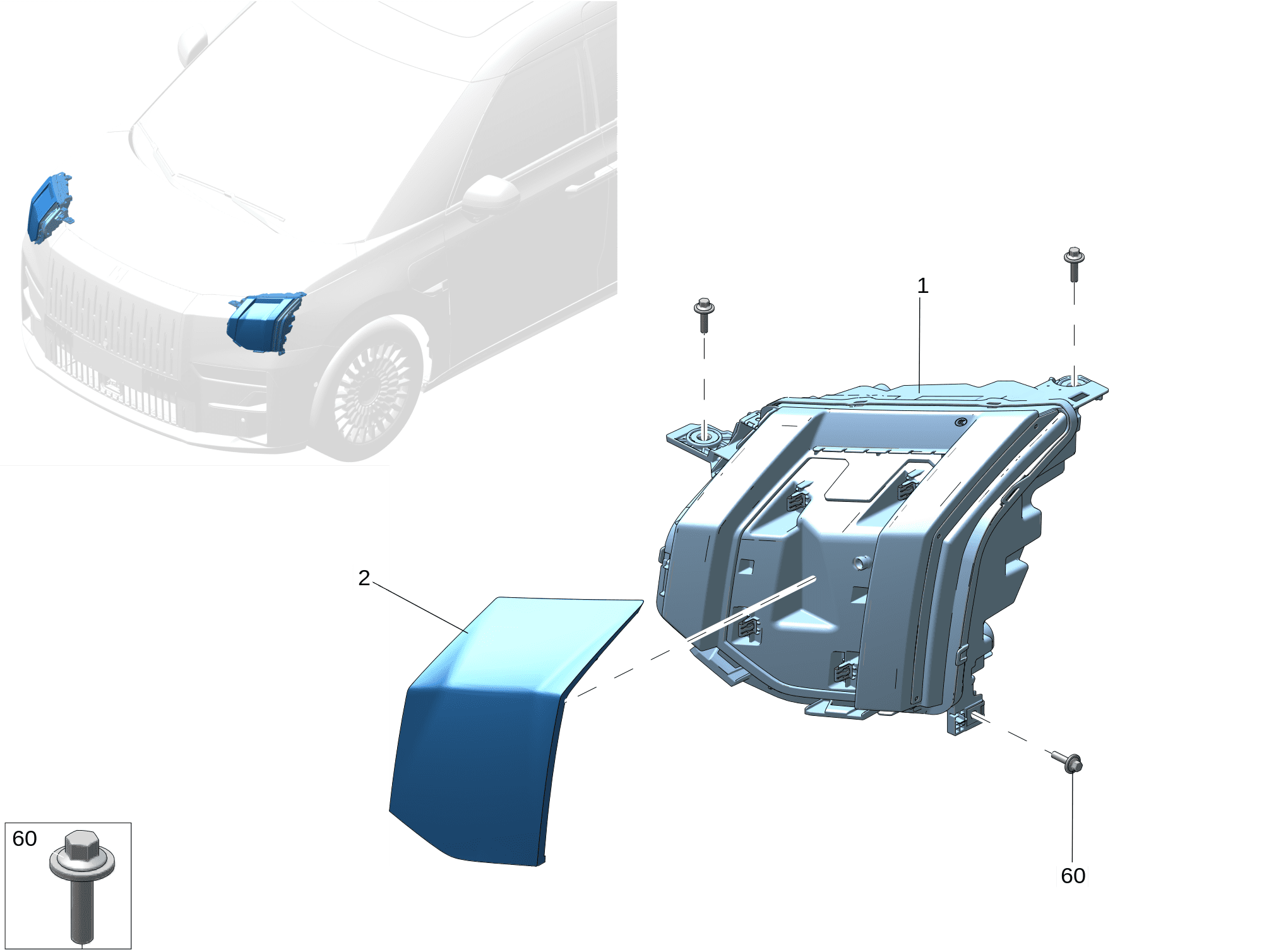 1
2
60
60