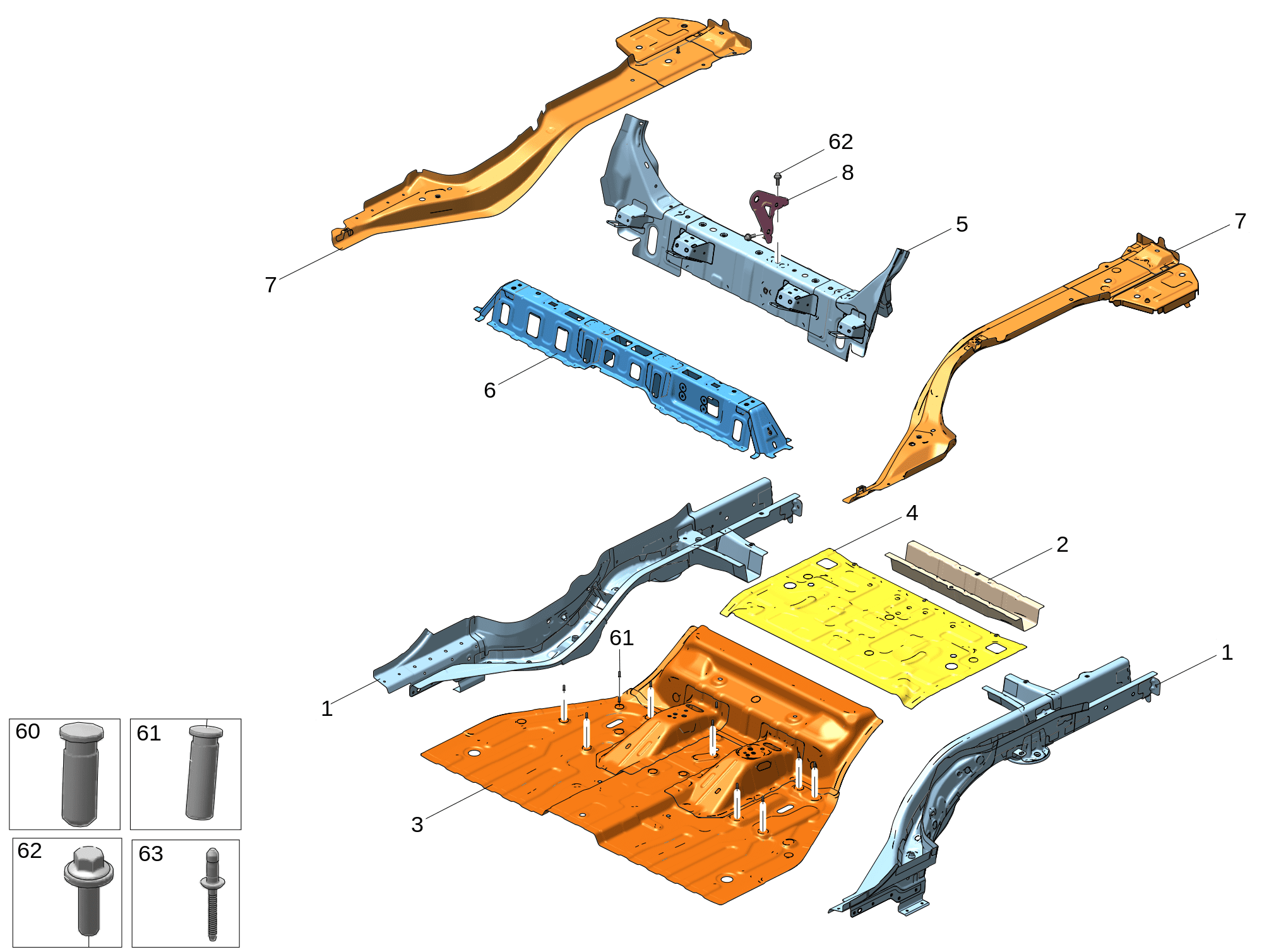 62
8
5
7
7
6
4
2
61
1
1
3
60
61
62
63