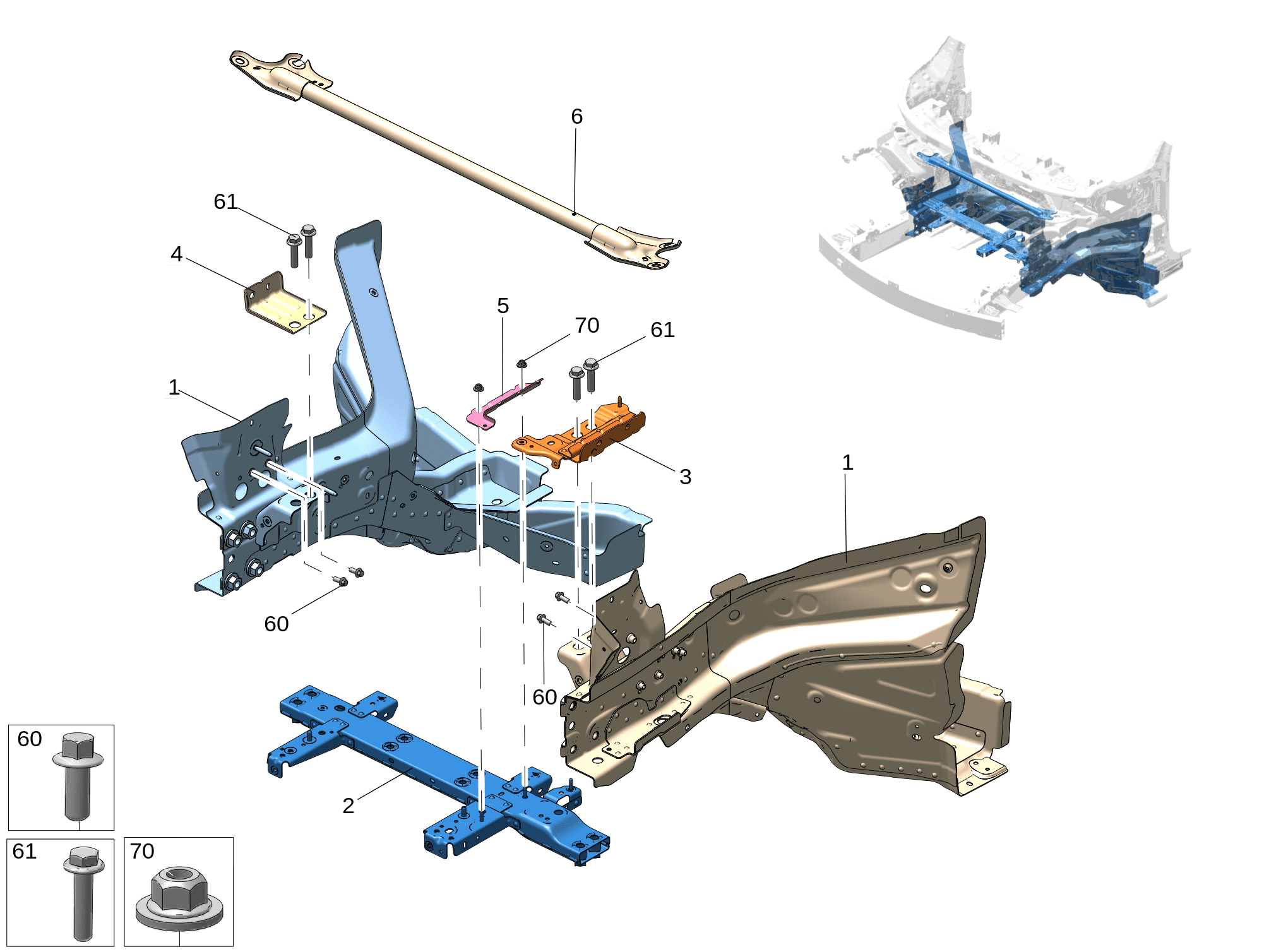 6
61
4
5
70
61
1
3
1
60
60
2
60
61
70