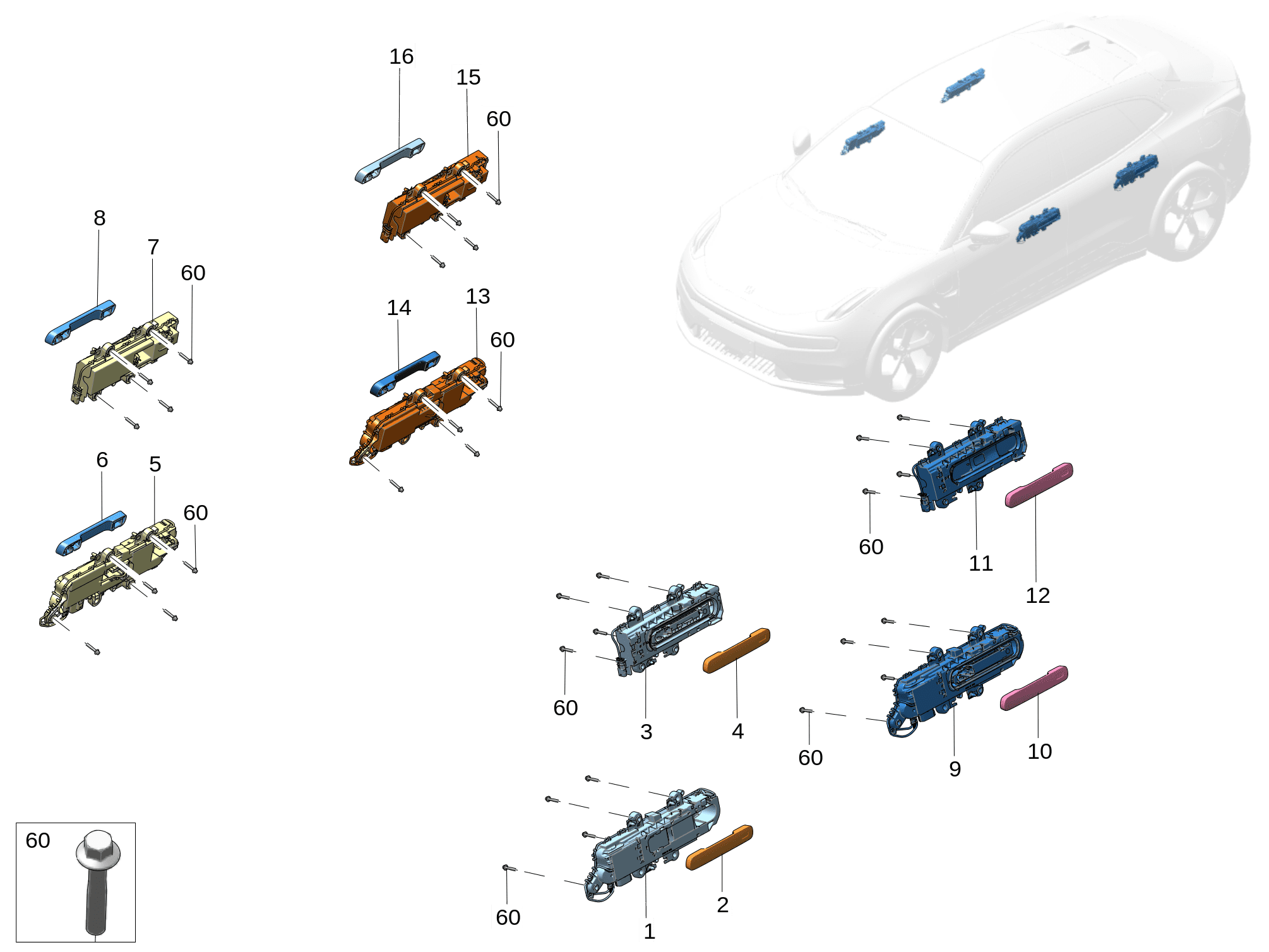 16
15
60
8
7
60
14
13
60
6
5
60
60
11
12
60
3
4
60
9
10
60
60
1
2