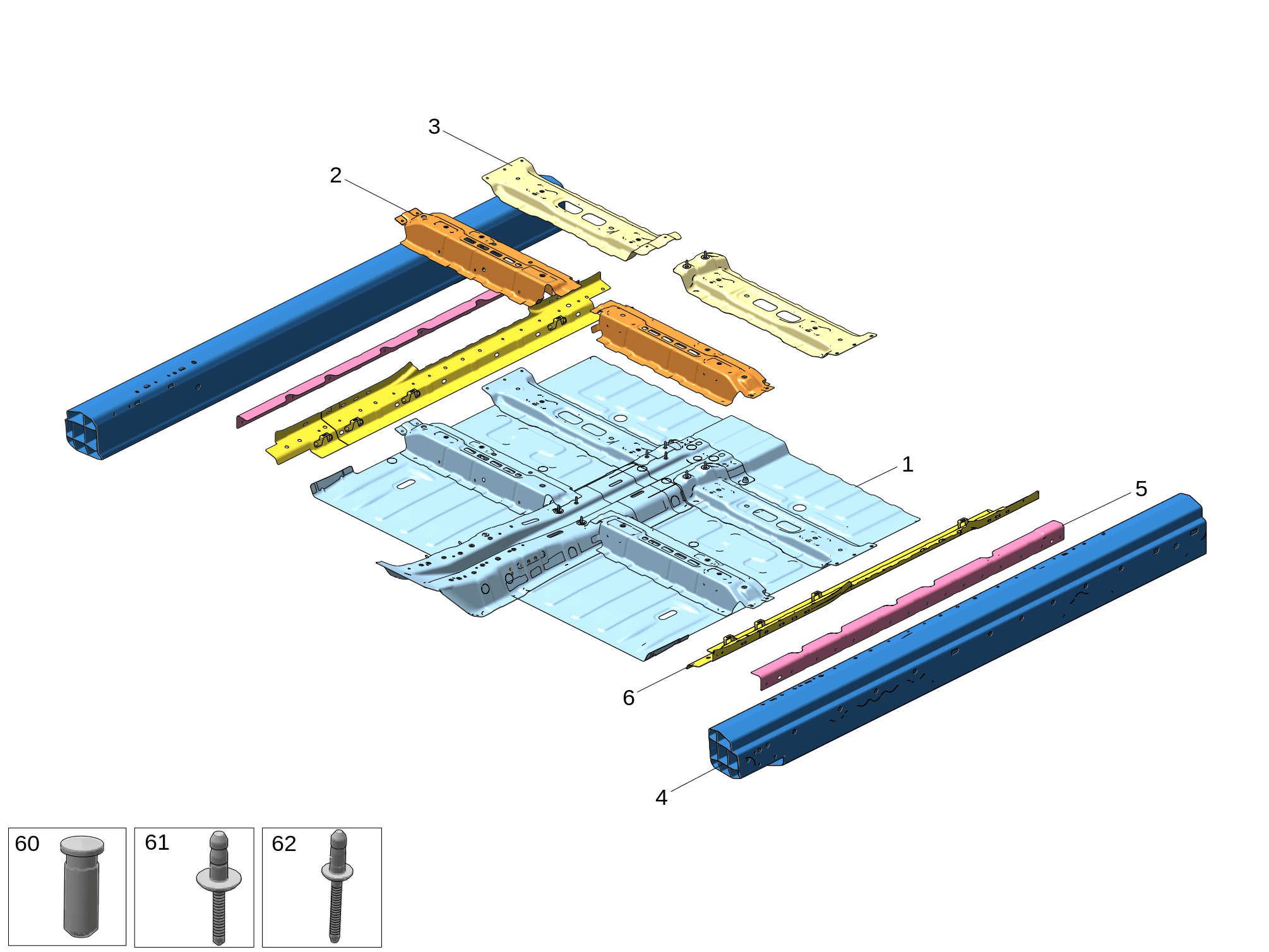 3
2
1
5
6
4
60
61
62