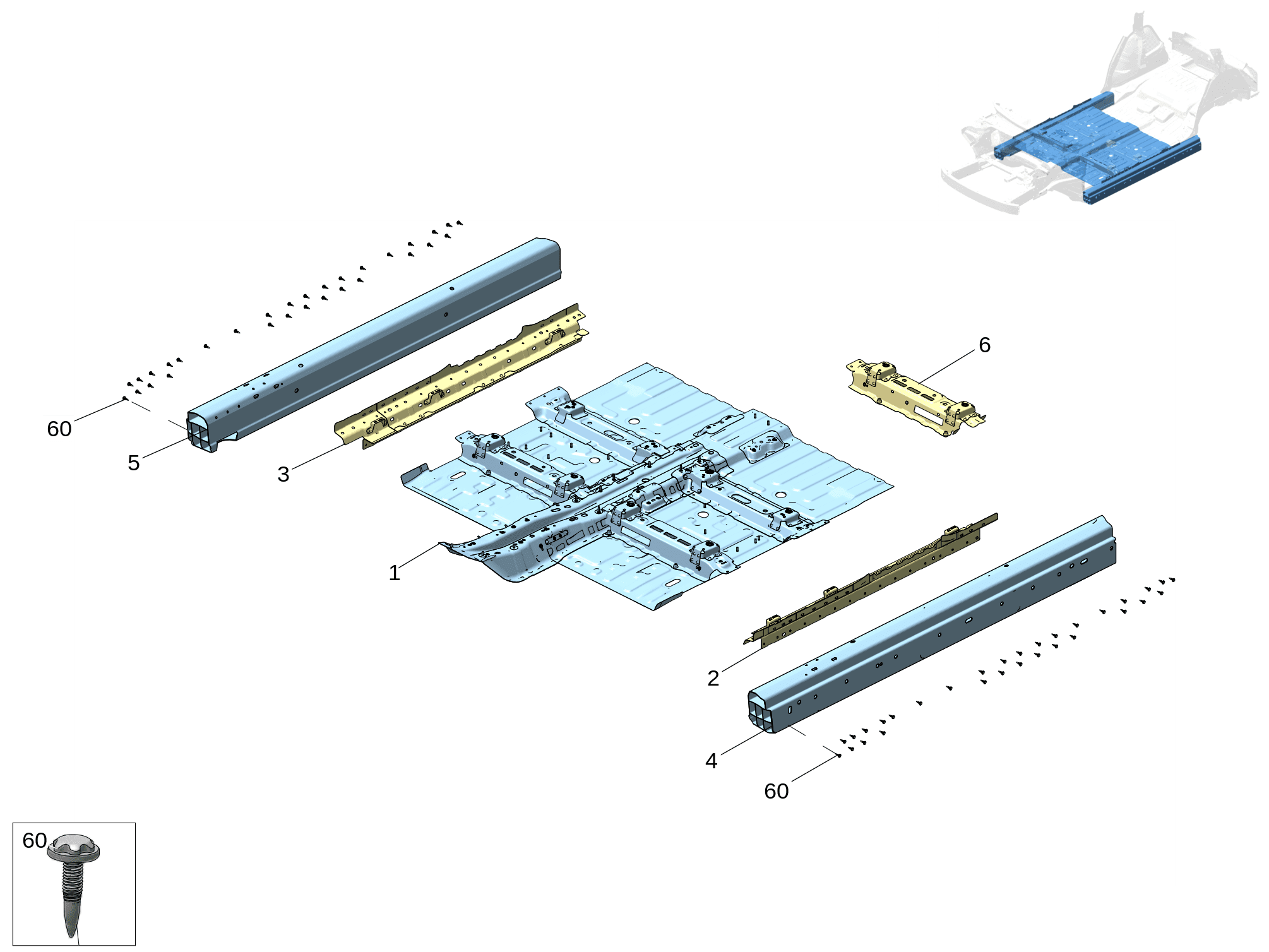 6
60
5
3
1
2
4
60
60