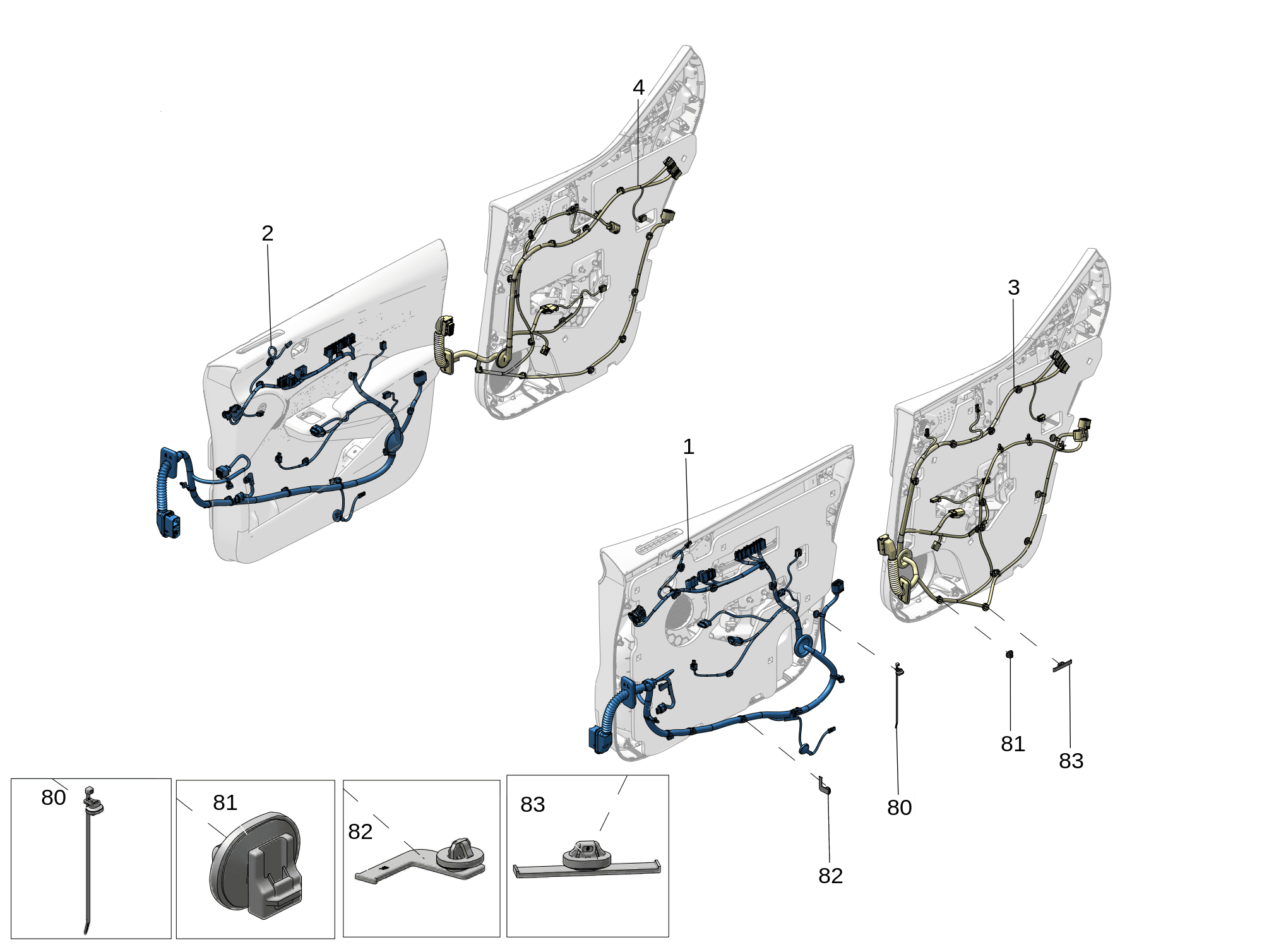 4
2
3
1
81
83
80
82
80
81
82
83