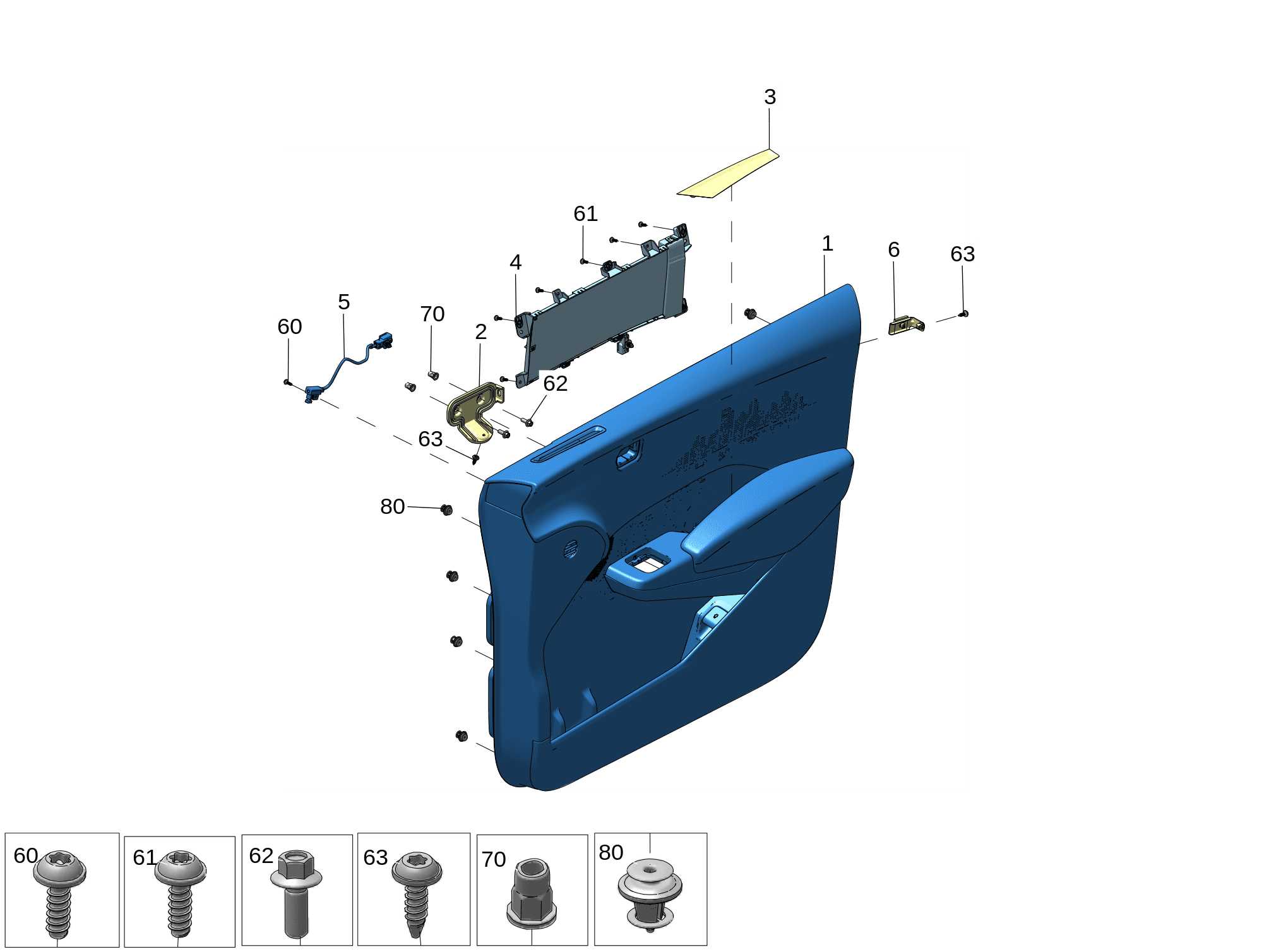 3
61
1
6
63
4
5
70
60
2
62
63
80
60
61
62
63
70
80