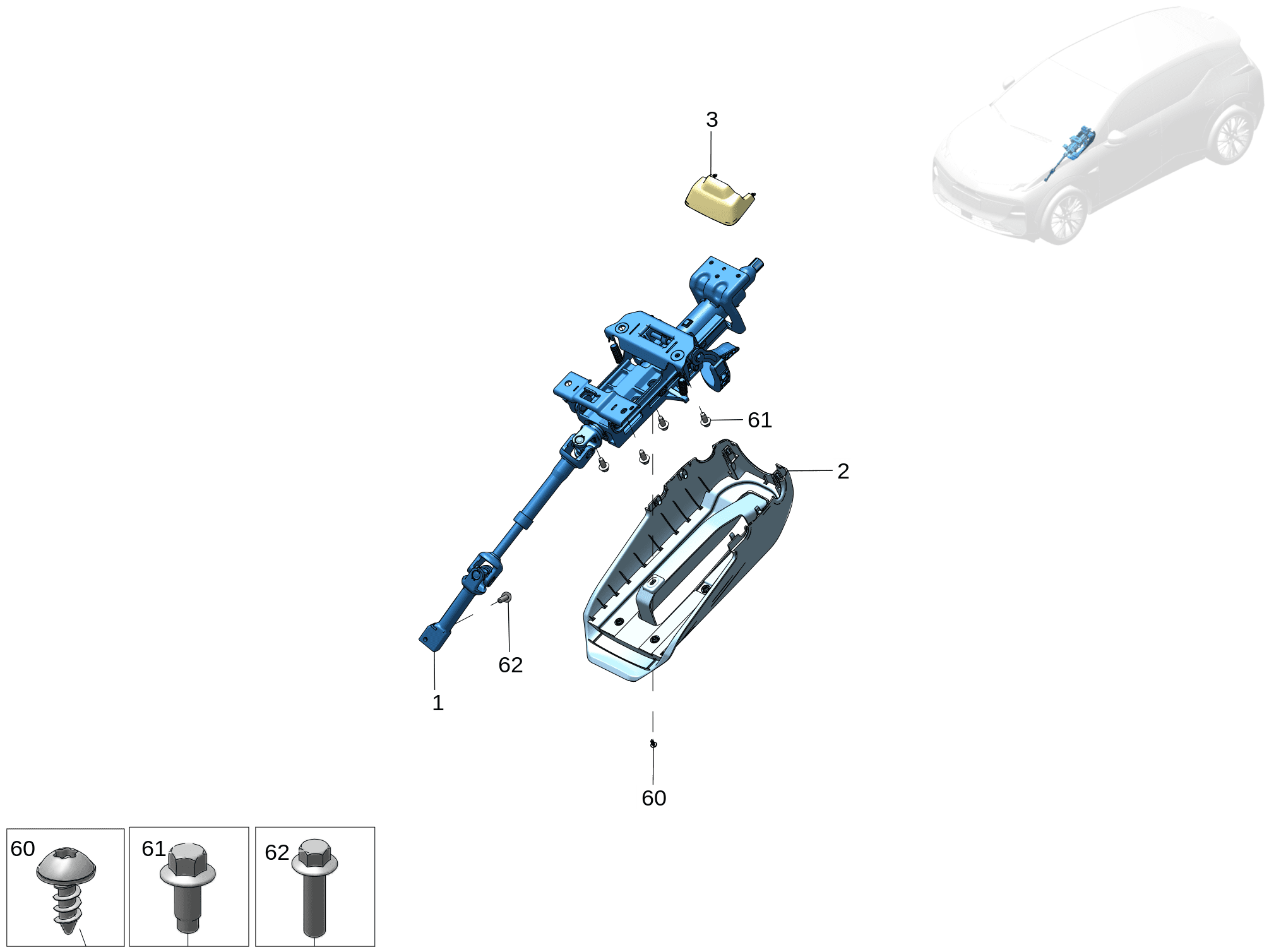 3

61

2

62

1

60

60

61

62