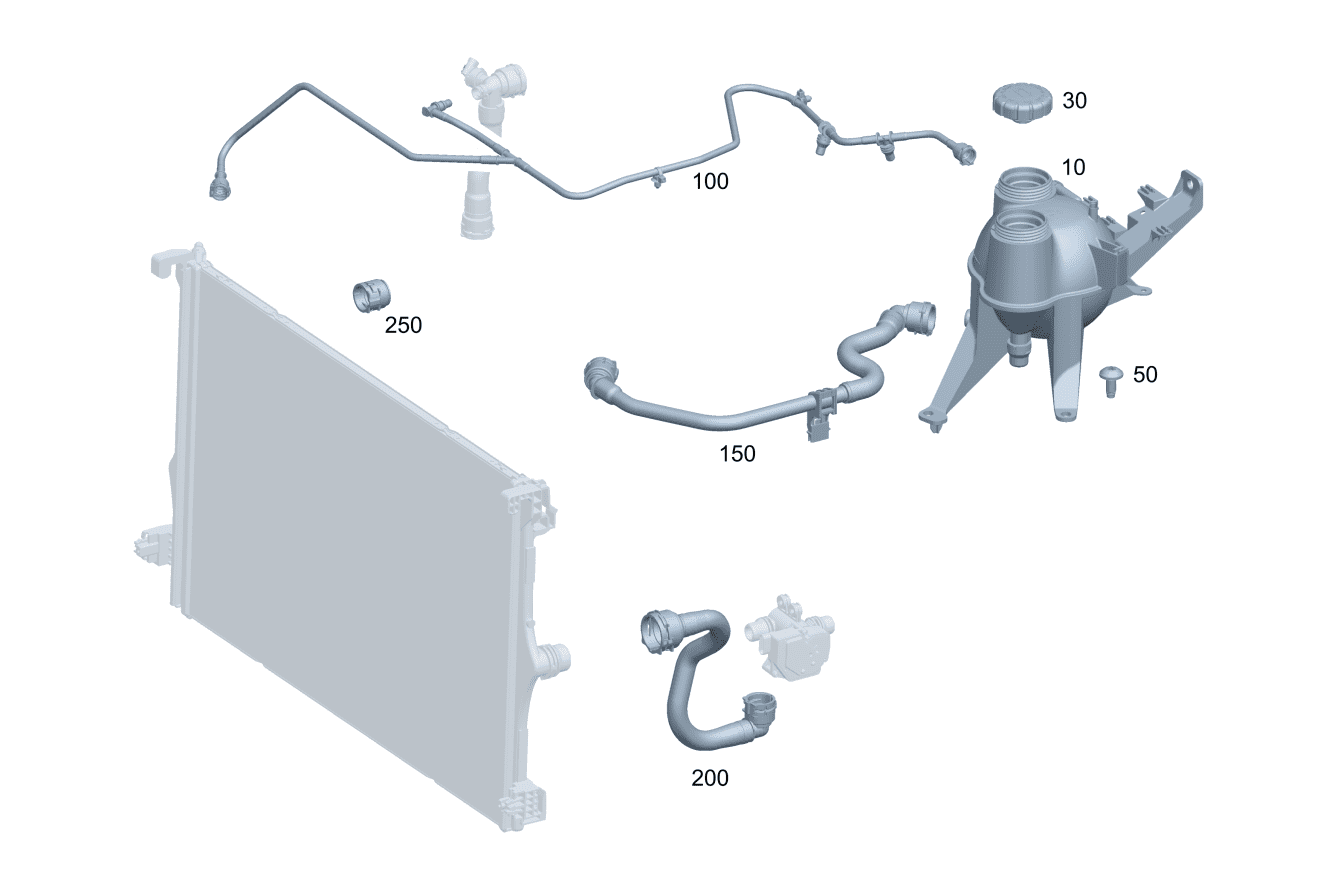 30

10

100

250

50

150

200