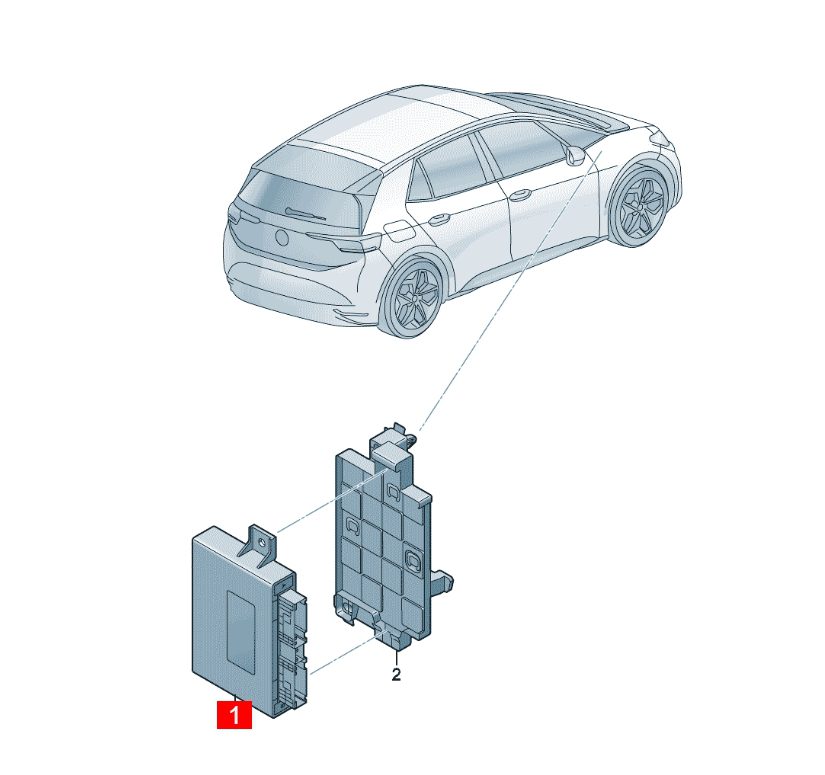 2

1