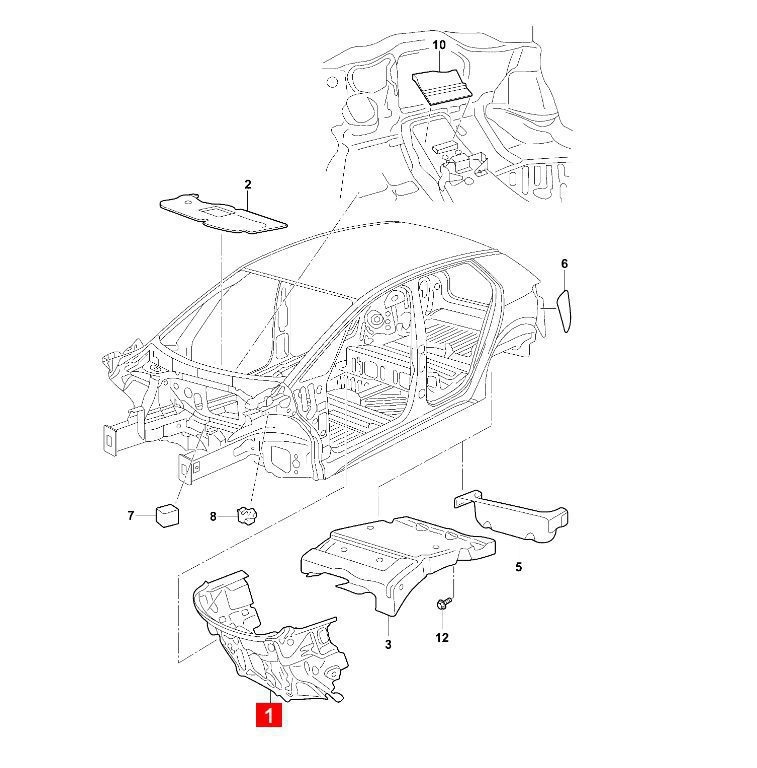 10

2

6

7

8

5

3

12

1