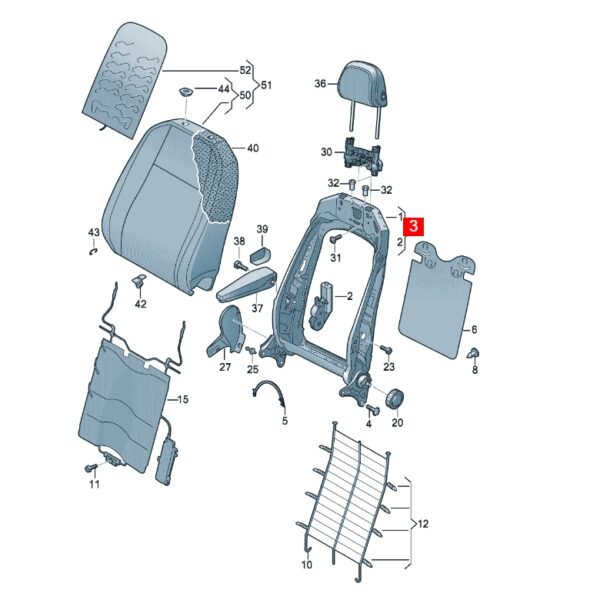 52
51
44
50
36
40
30
32
32
1
3
2
43
39
38
31
42
37
2
6
27
25
23
8
15
5
4
20
11
12
10