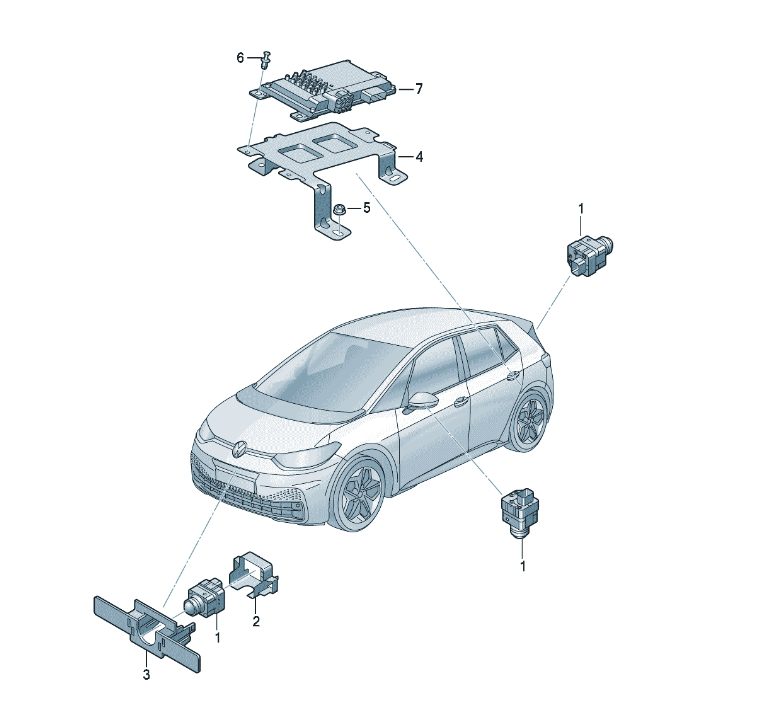 6
7
4
5
1
1
1
2
3