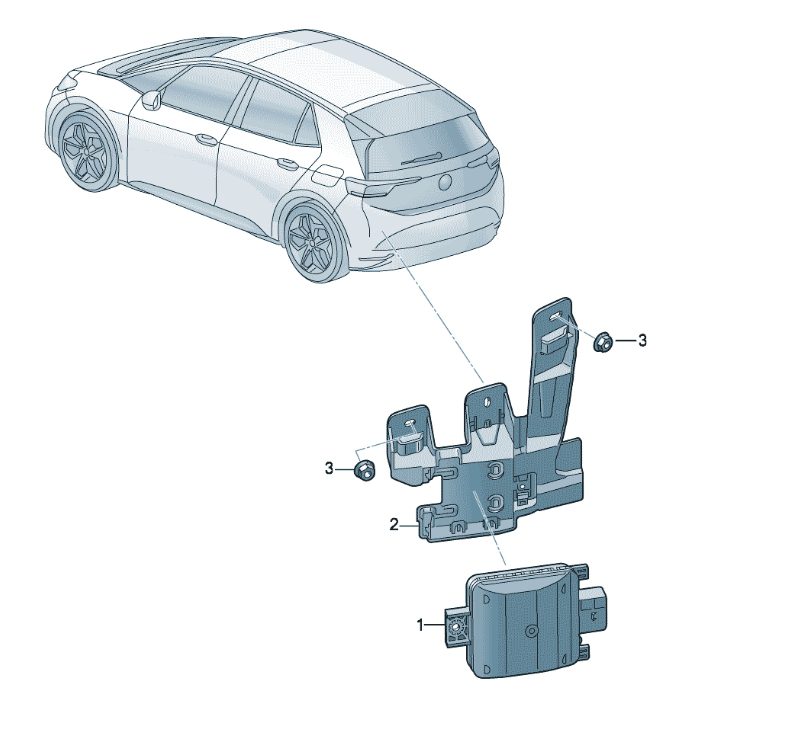 3
3
2
1