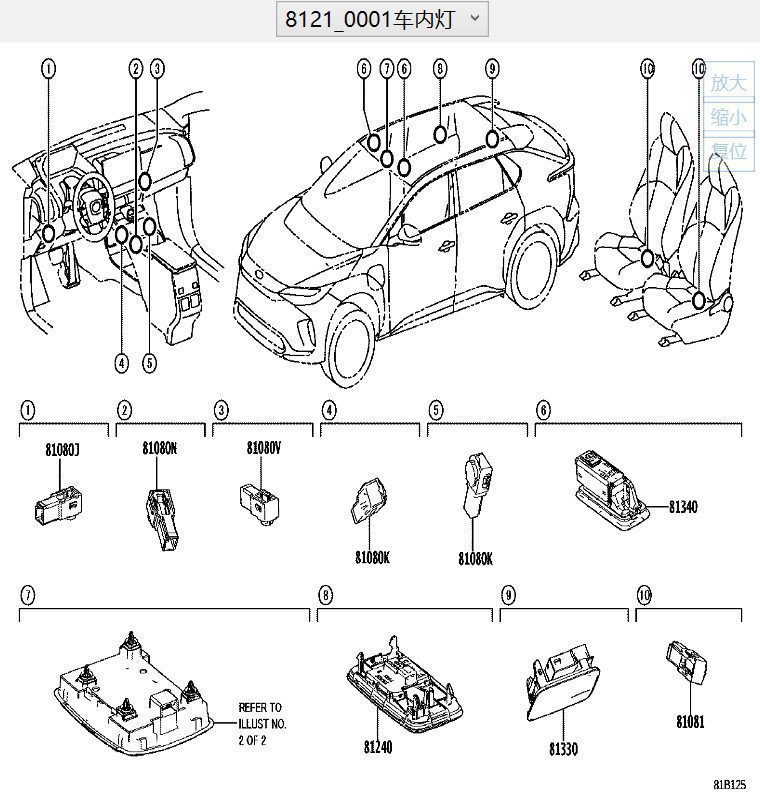 8121_0001车内灯

放大
缩小
复位

1 2 3 6 7 6 8 9 10 10

4 5

1
81080J

2
81080N

3
81080V

4
81080K

5
81080K

6
81340

7
REFER TO ILLUST NO. 2 OF 2

8
81240

9
81330

10
81081

81B125