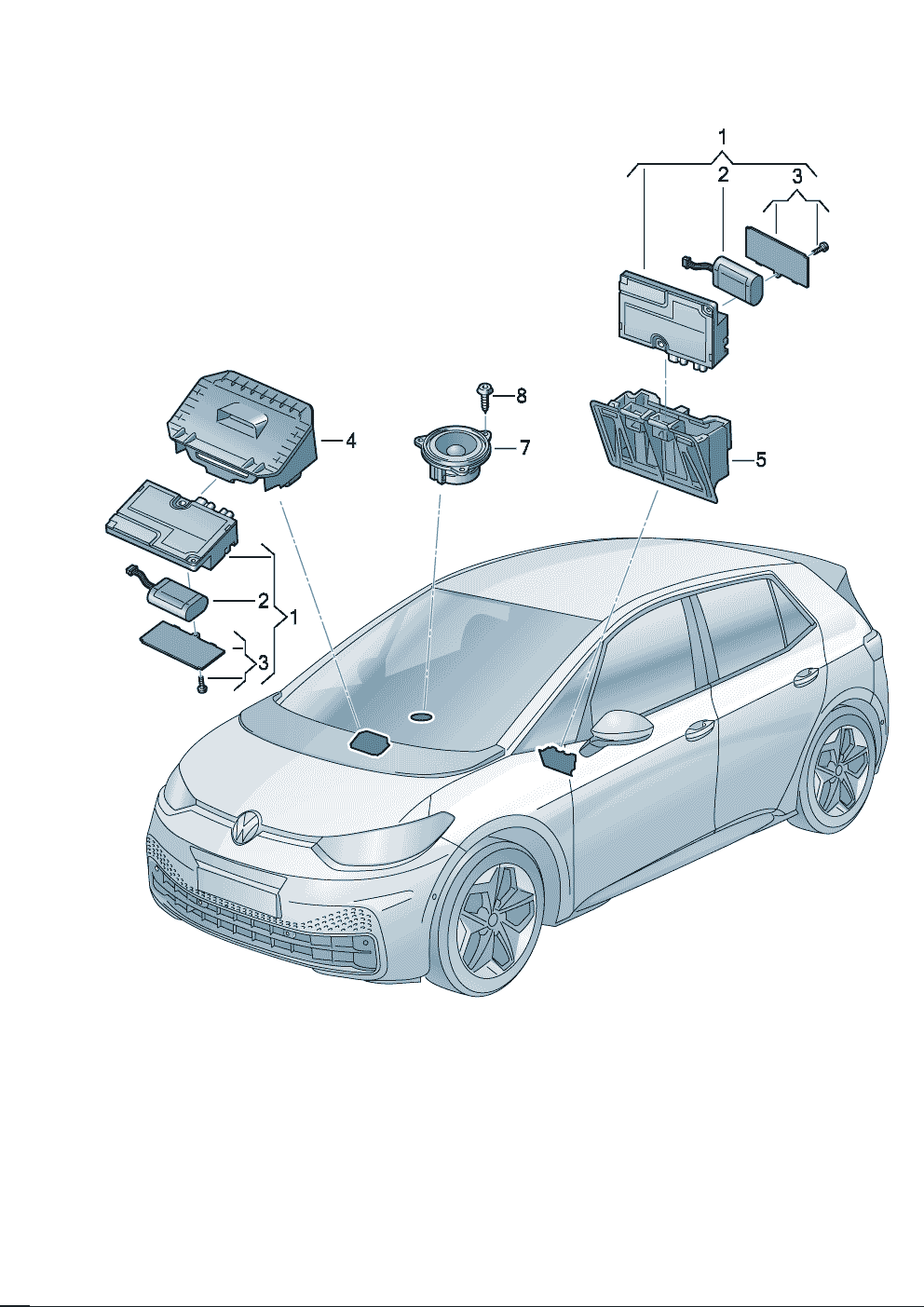 1
2
3
8
4
7
5
2
1
3