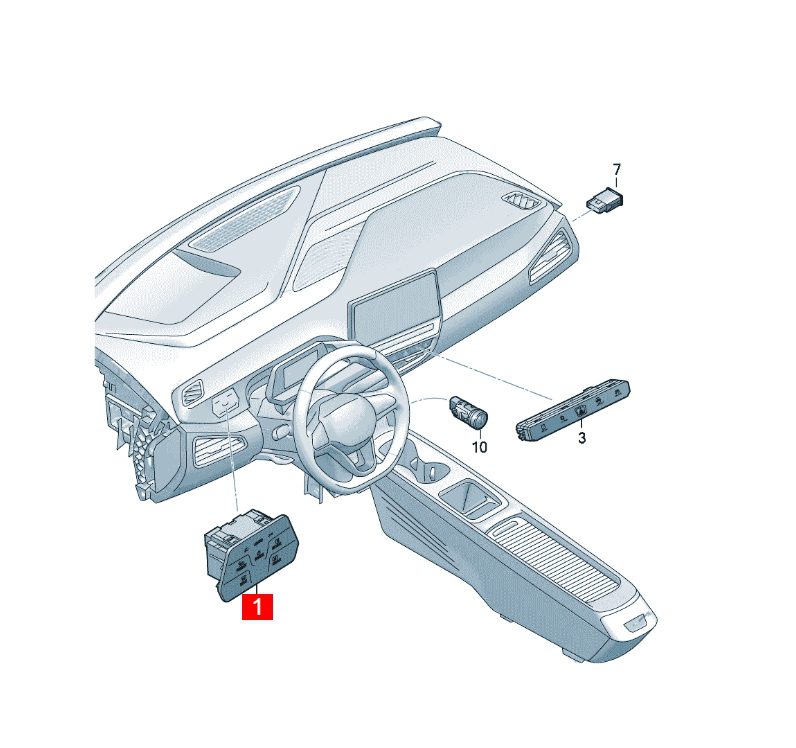 7
10
3
1