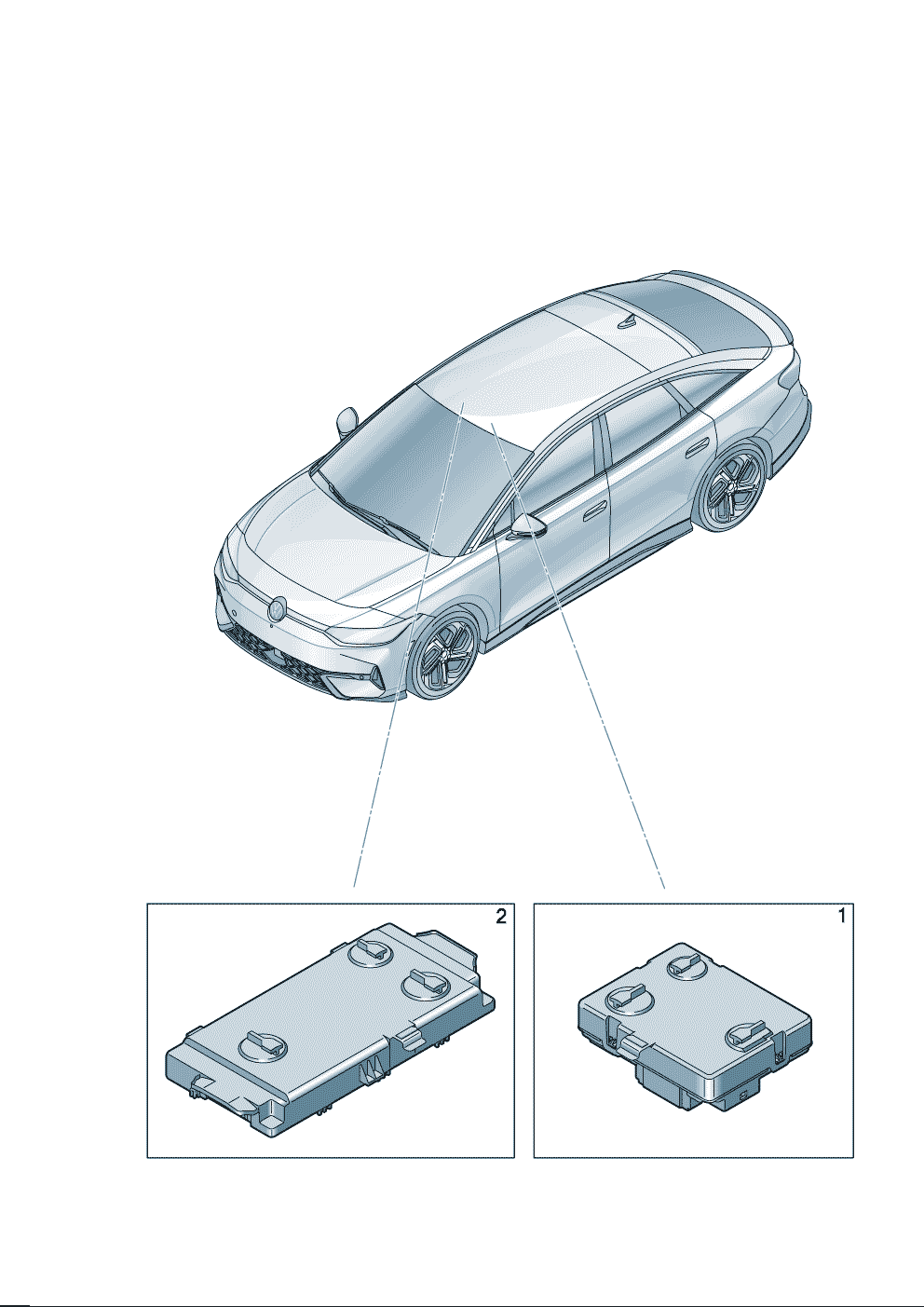 2

1