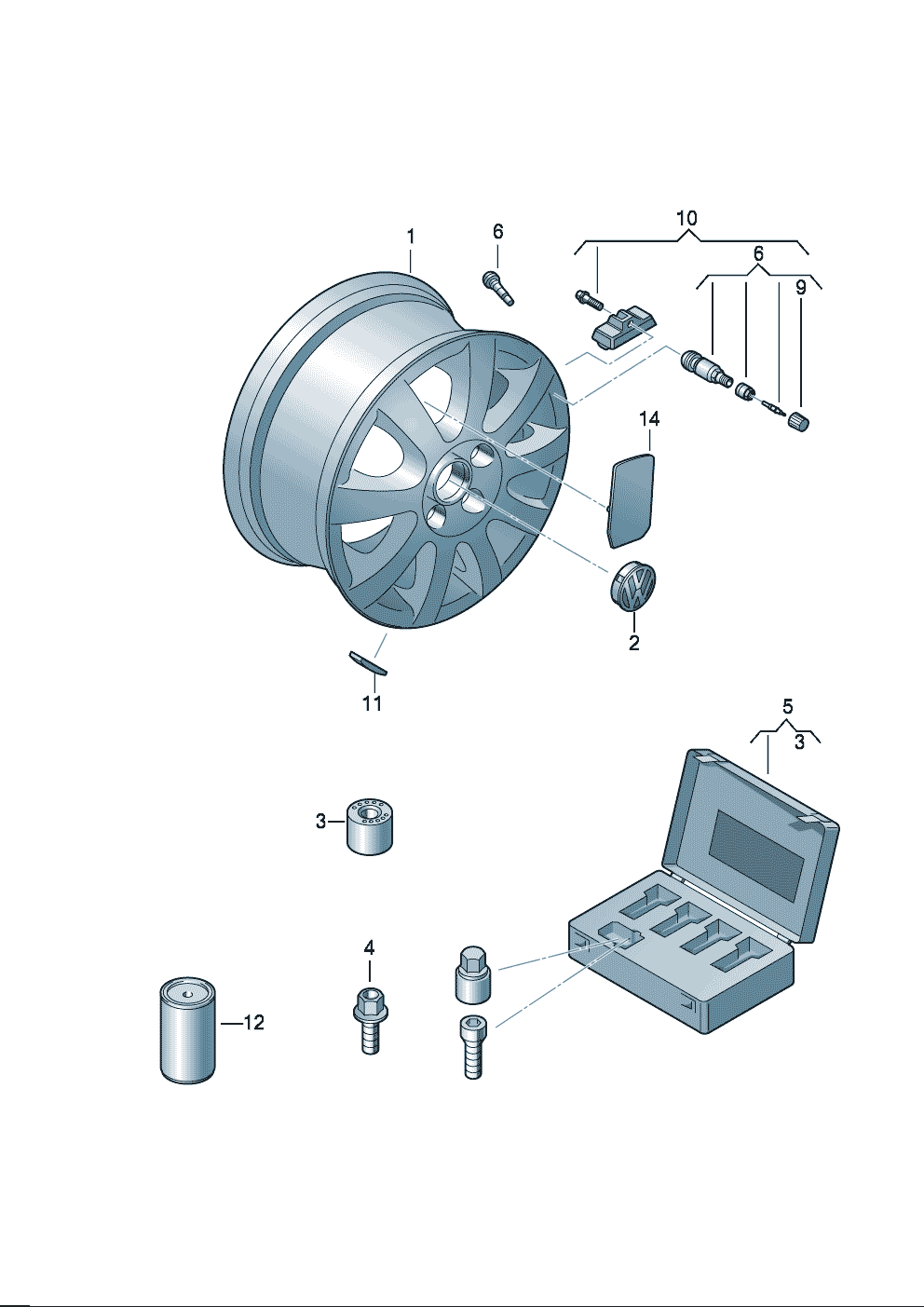 1
6
10
6
9
14
2
11
5
3
3
4
12