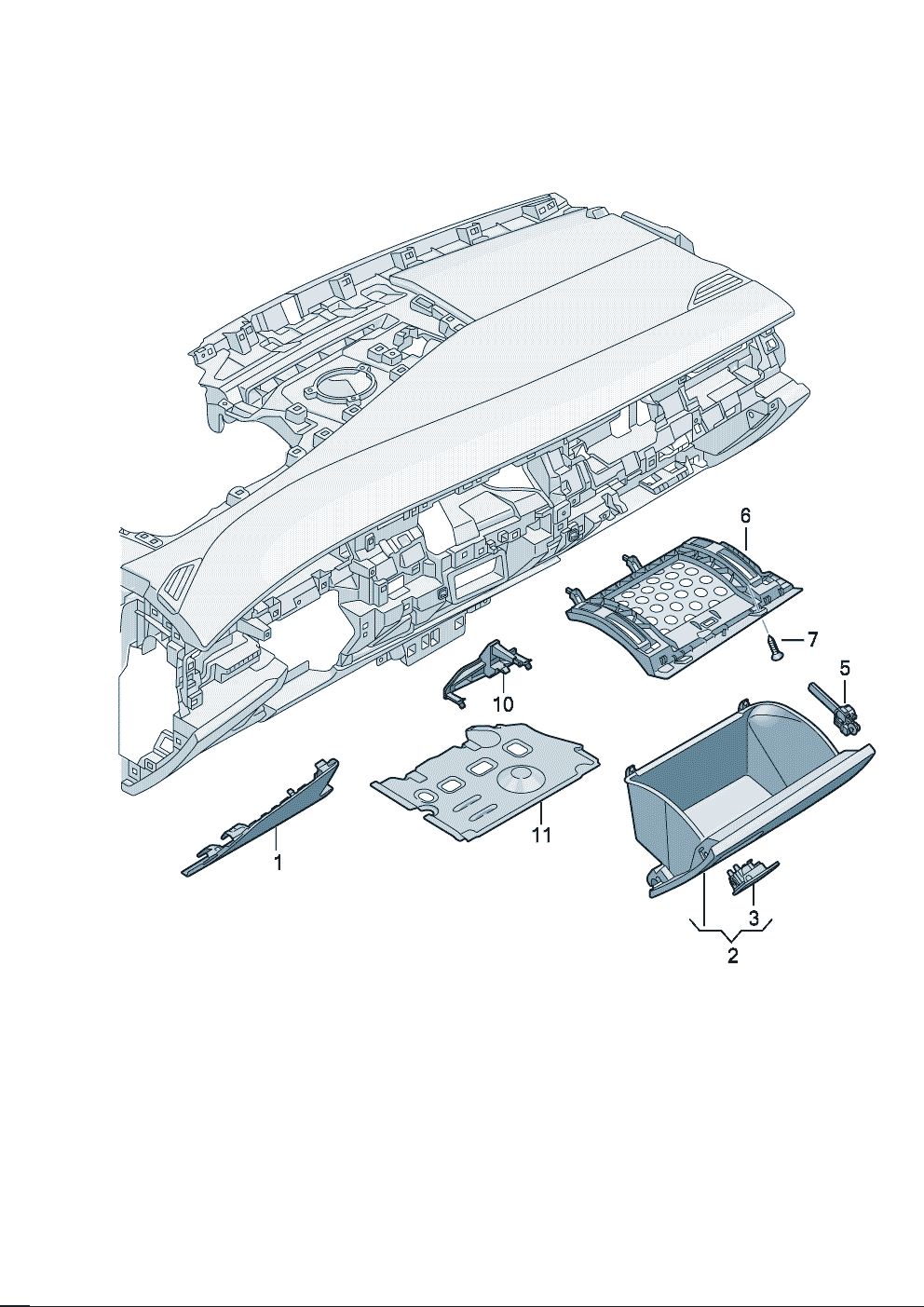 6
7
5
10
11
1
3
2