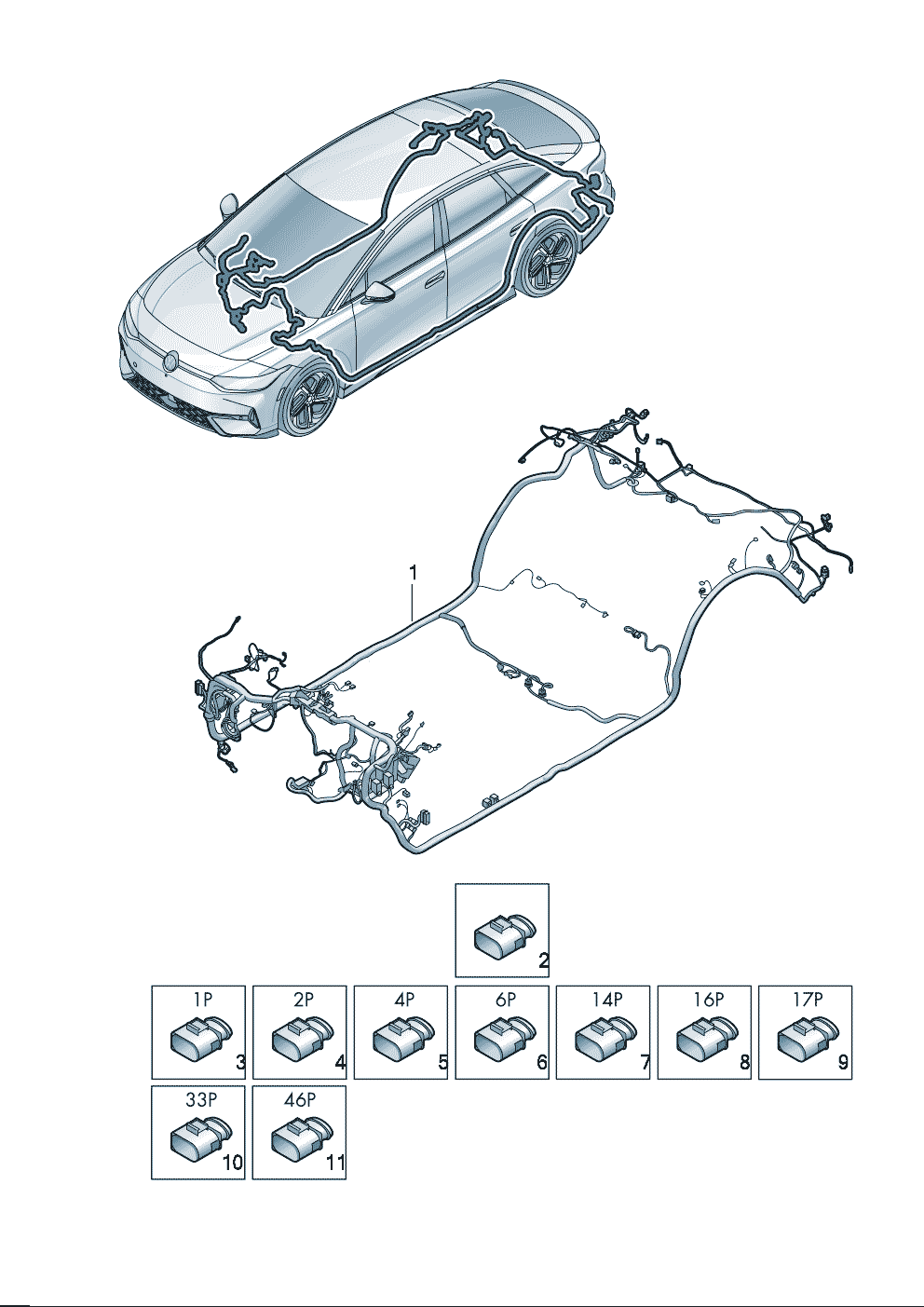 1

2

1P
3

2P
4

4P
5

6P
6

14P
7

16P
8

17P
9

33P
10

46P
11