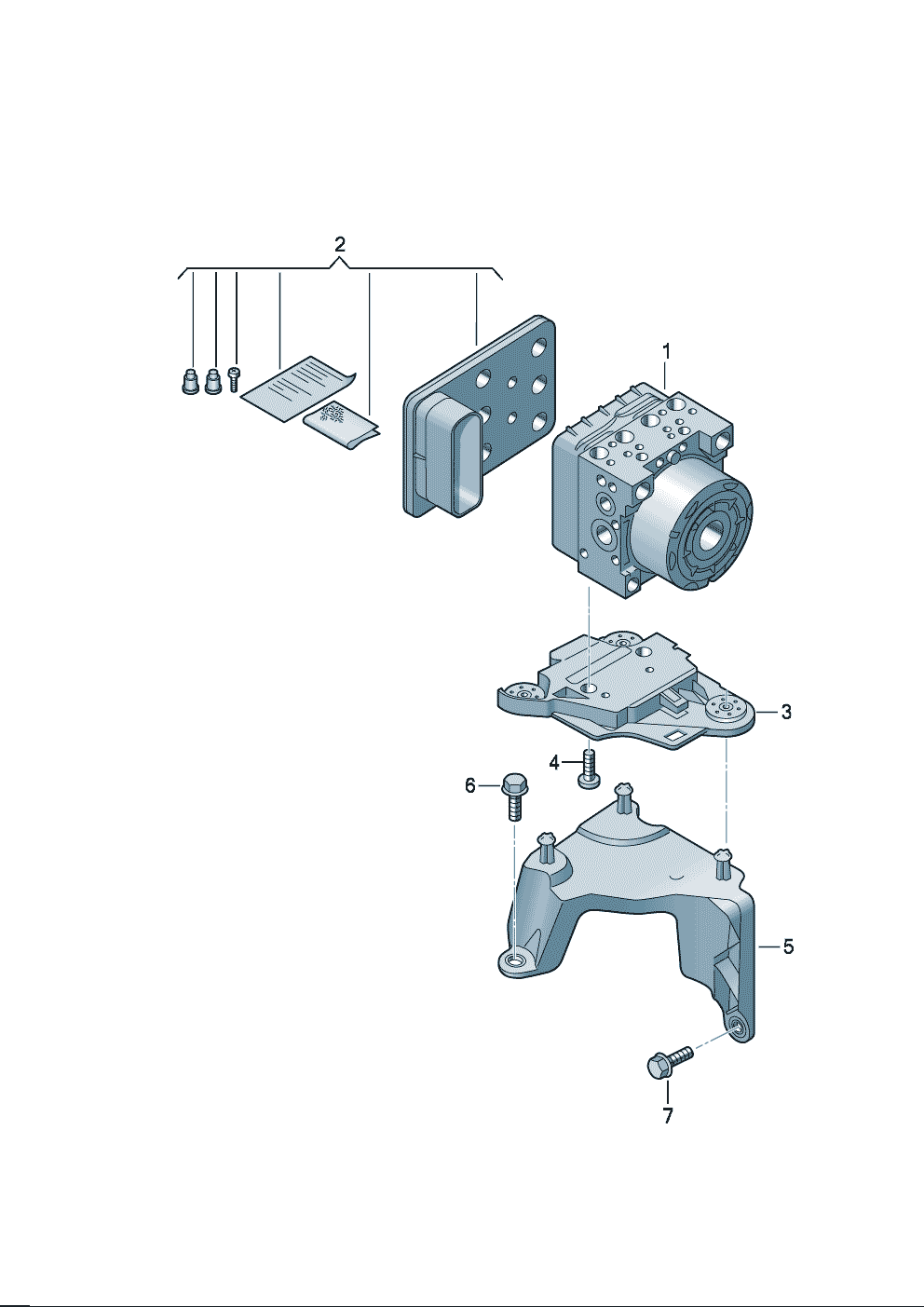 2
1
3
4
6
5
7