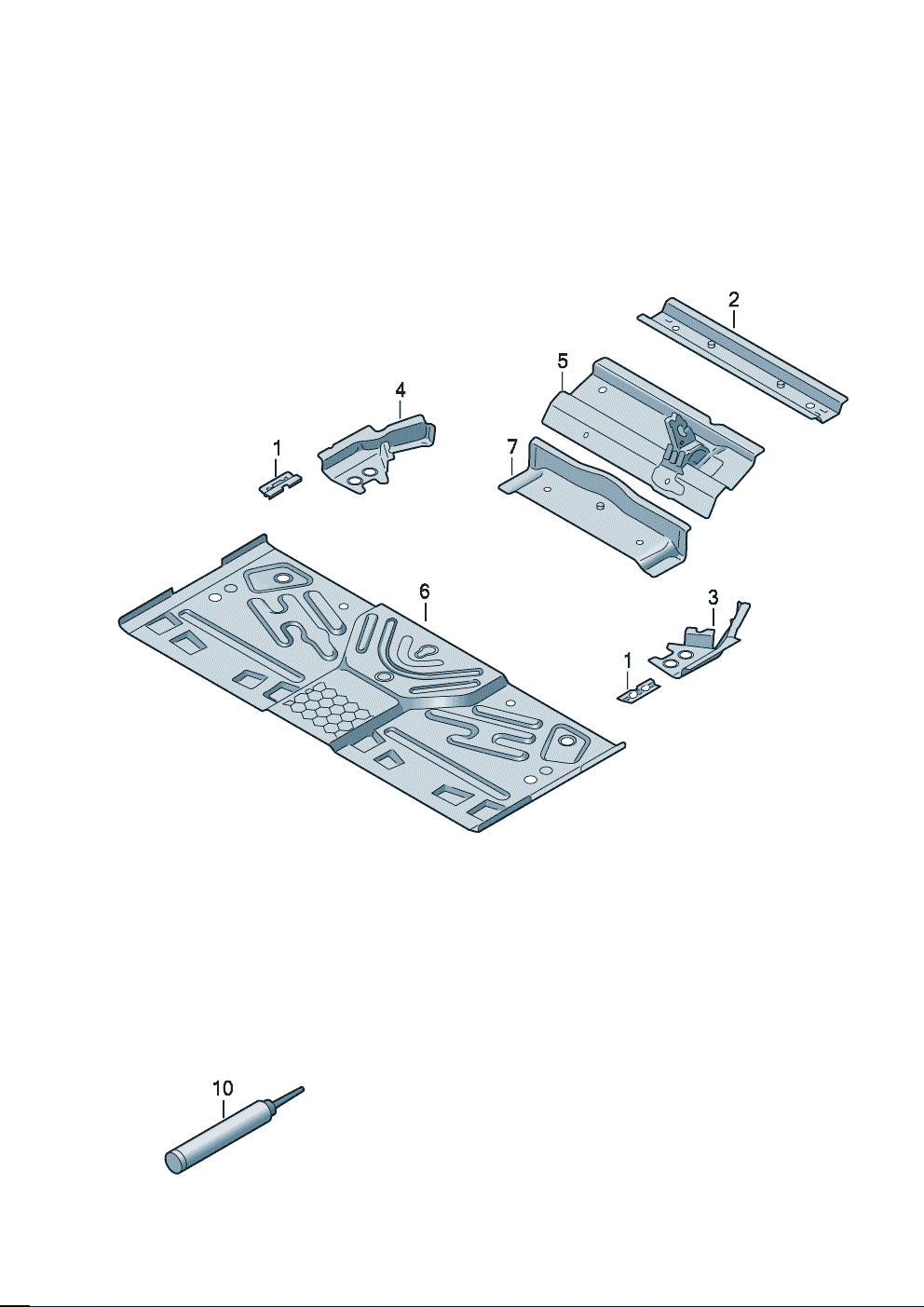 2
5
4
1
7
6
3
1
10