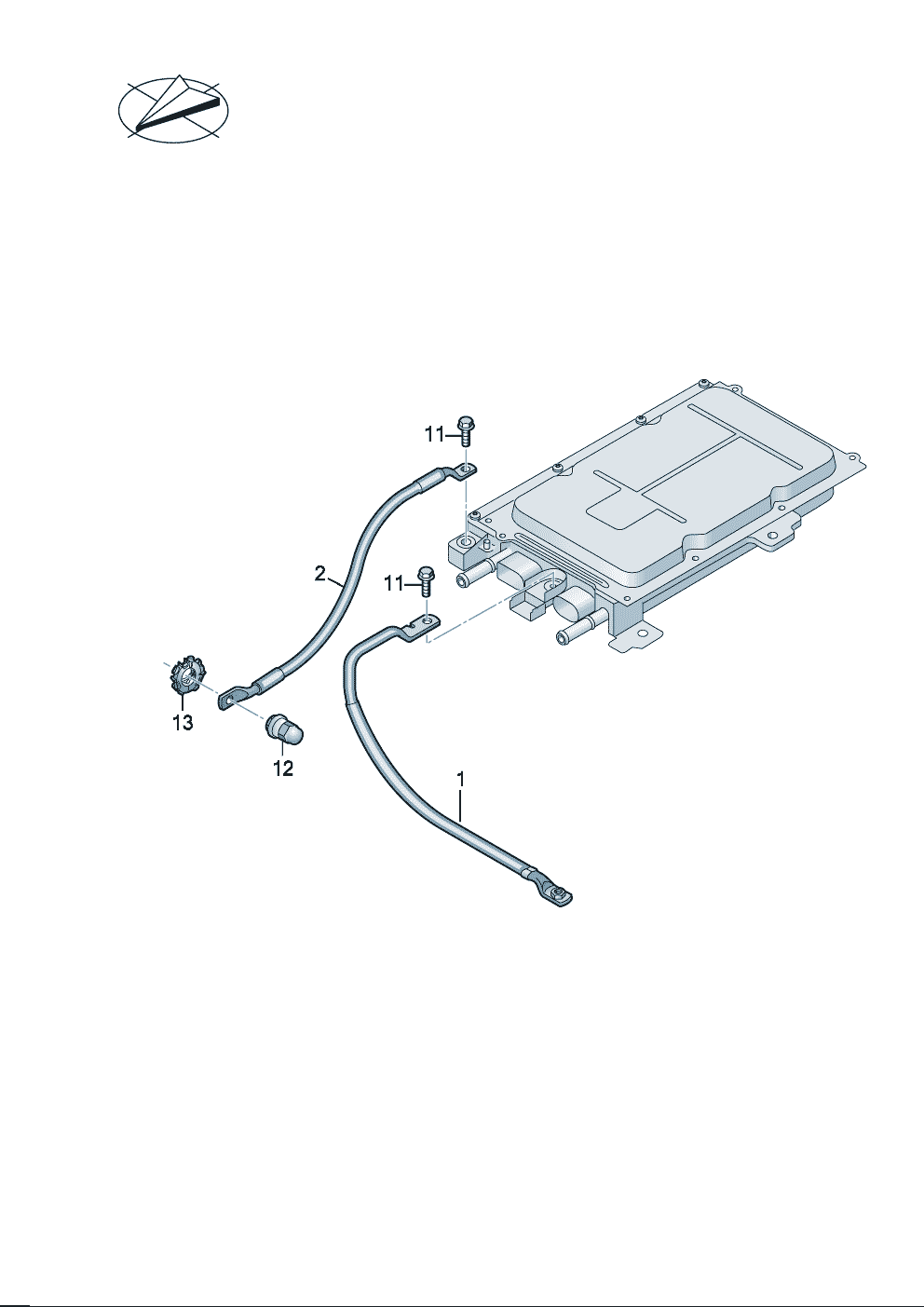 11

2

11

13

12

1