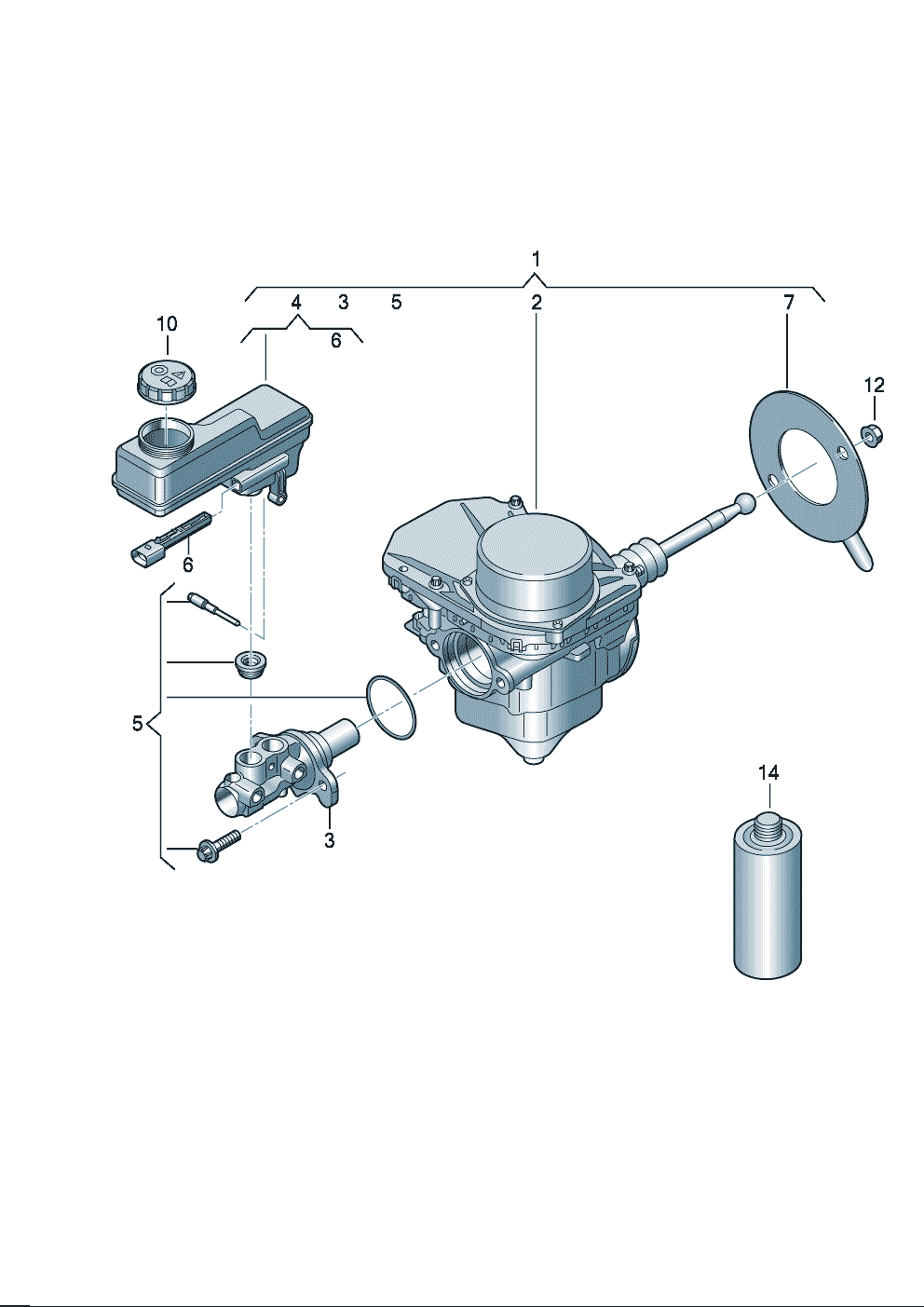 1
4 3 5 2 7
10
6
12
6
5
3
14