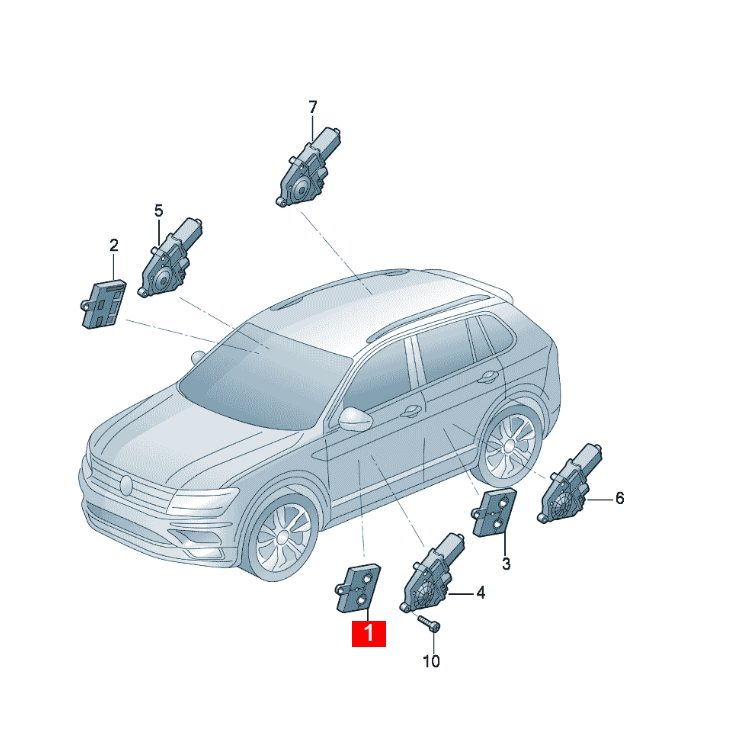 7
5
2
6
3
4
1
10