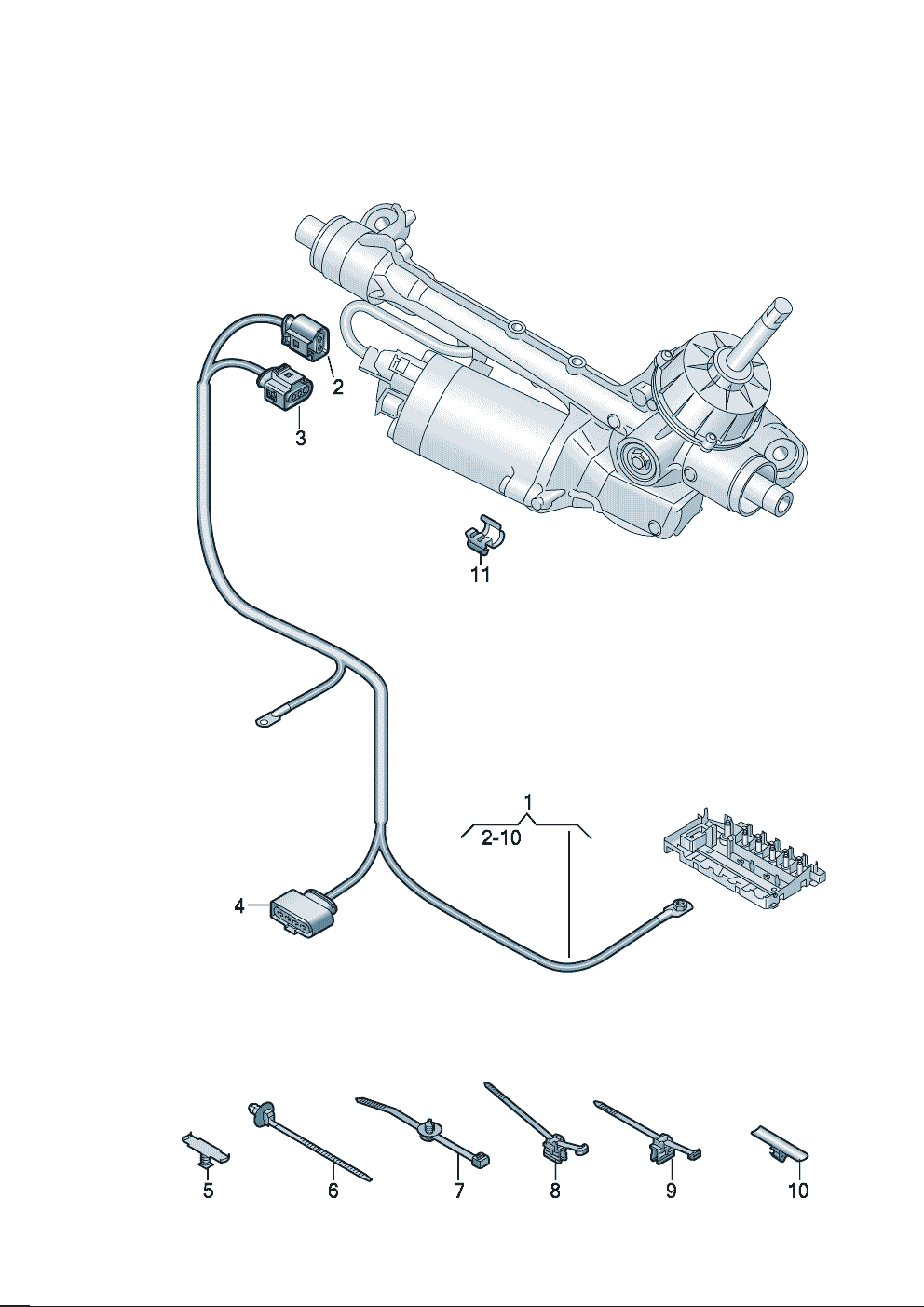 2
3
11
1
2-10
4
5
6
7
8
9
10